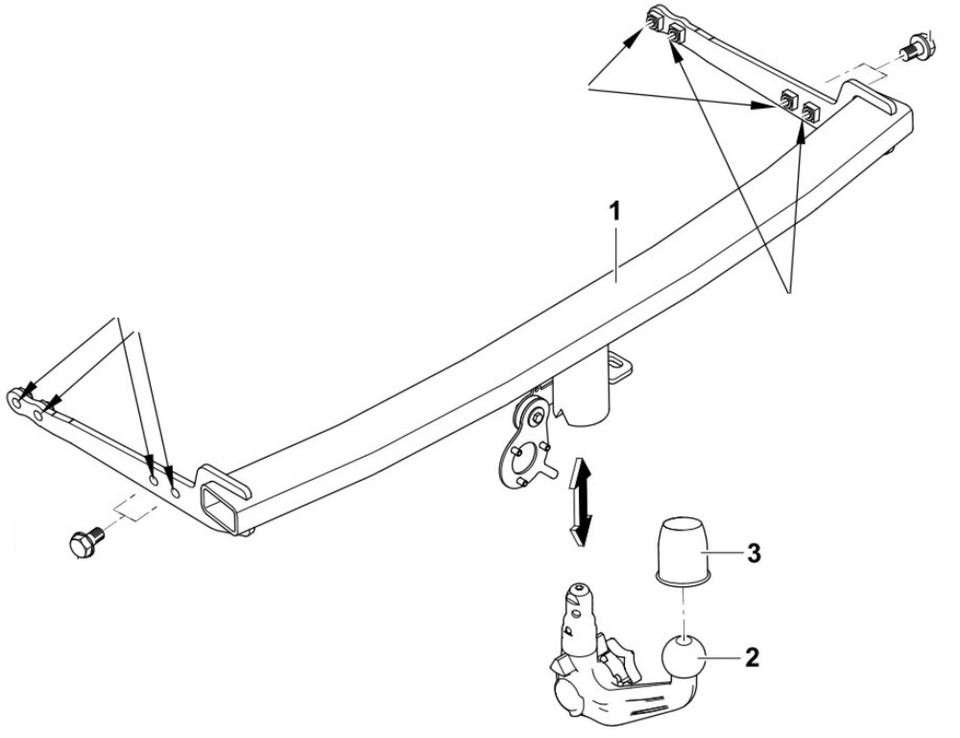 1
3
2