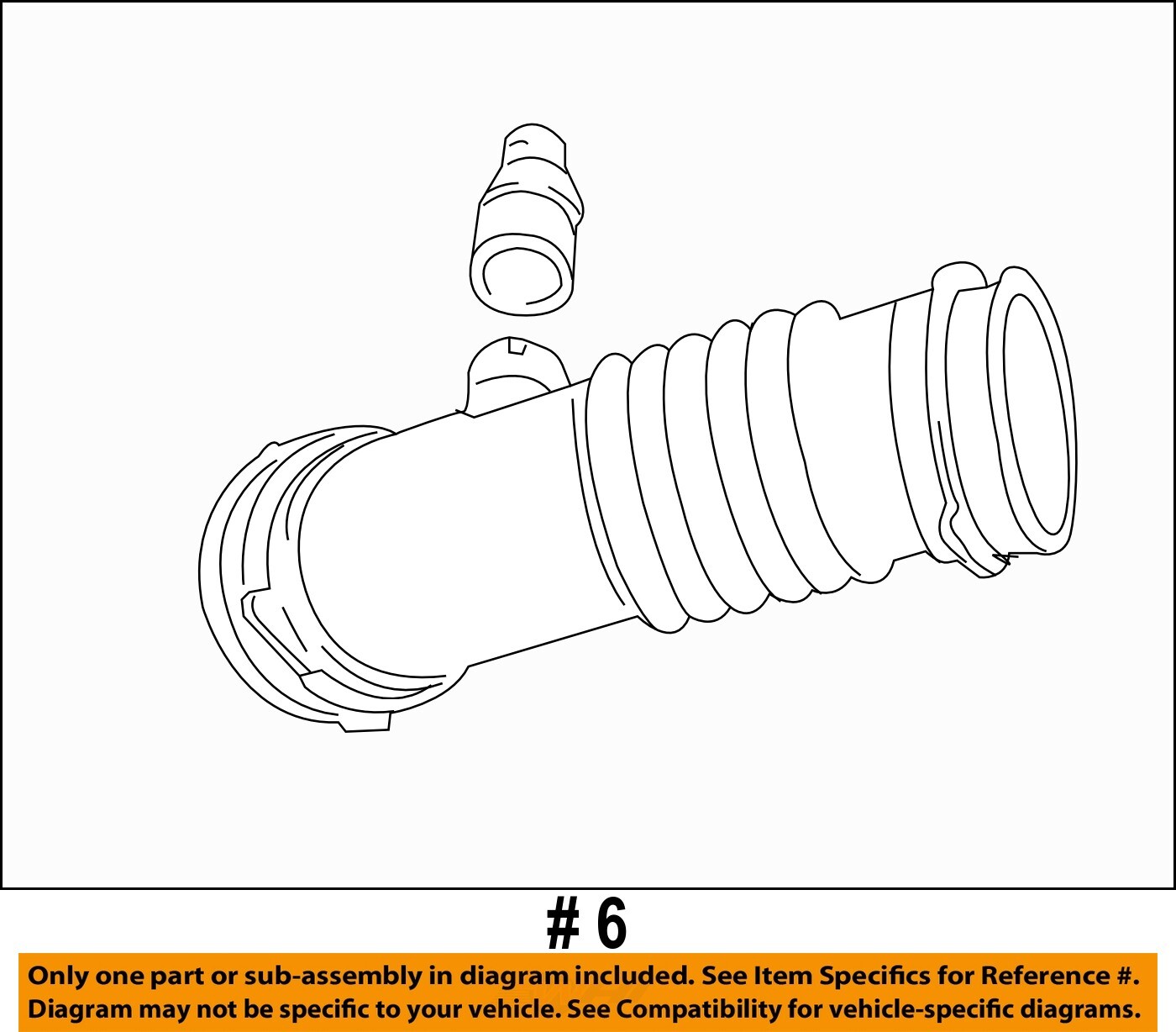 # 6

Only one part or sub-assembly in diagram included. See Item Specifics for Reference #.
Diagram may not be specific to your vehicle. See Compatibility for vehicle-specific diagrams.