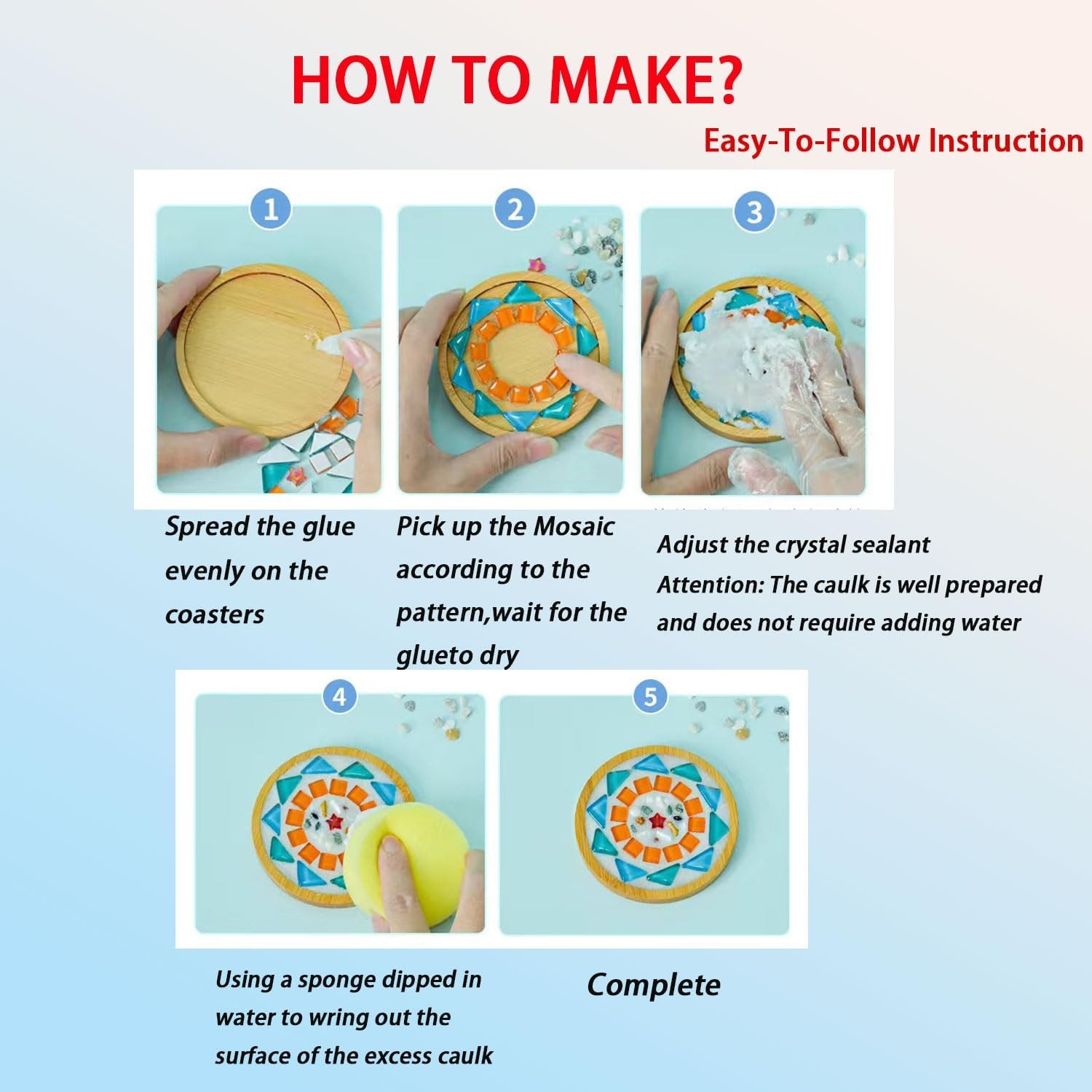 HOW TO MAKE?

Easy-To-Follow Instruction

1

2

3

Spread the glue evenly on the coasters

Pick up the Mosaic according to the pattern,wait for the glueto dry

Adjust the crystal sealant
Attention: The caulk is well prepared and does not require adding water

4

5

Using a sponge dipped in water to wring out the surface of the excess caulk

Complete