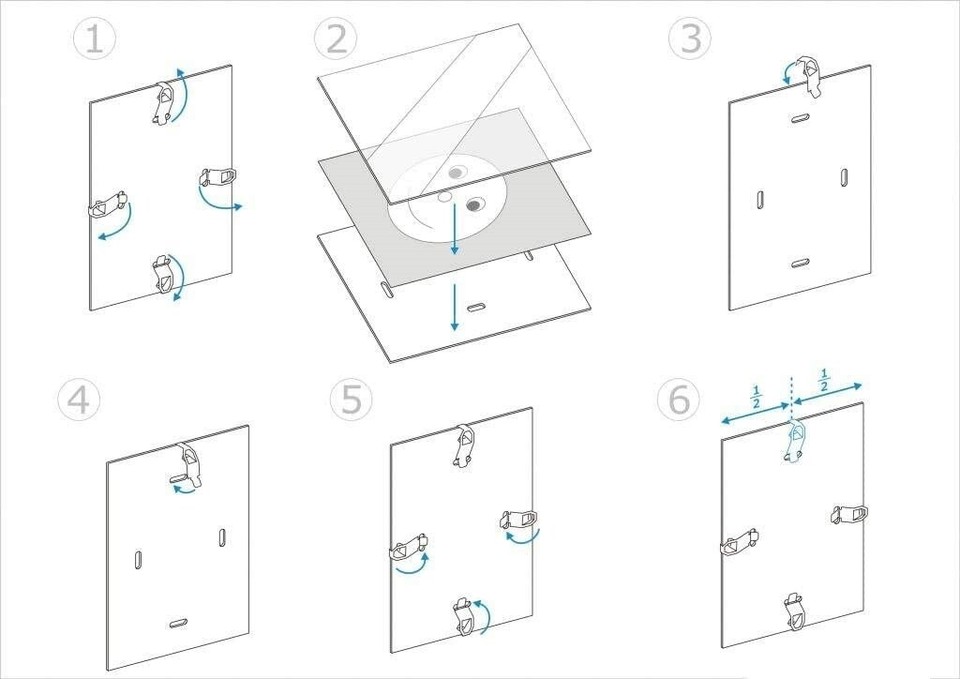 1

2

3

4

5

6

$\frac{1}{2}$ $\frac{1}{2}$