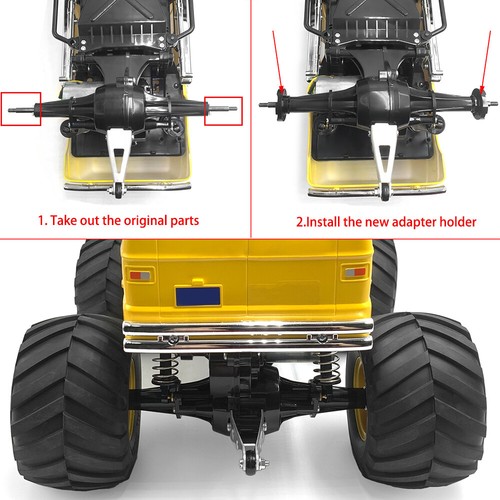 1. Take out the original parts

2.Install the new adapter holder