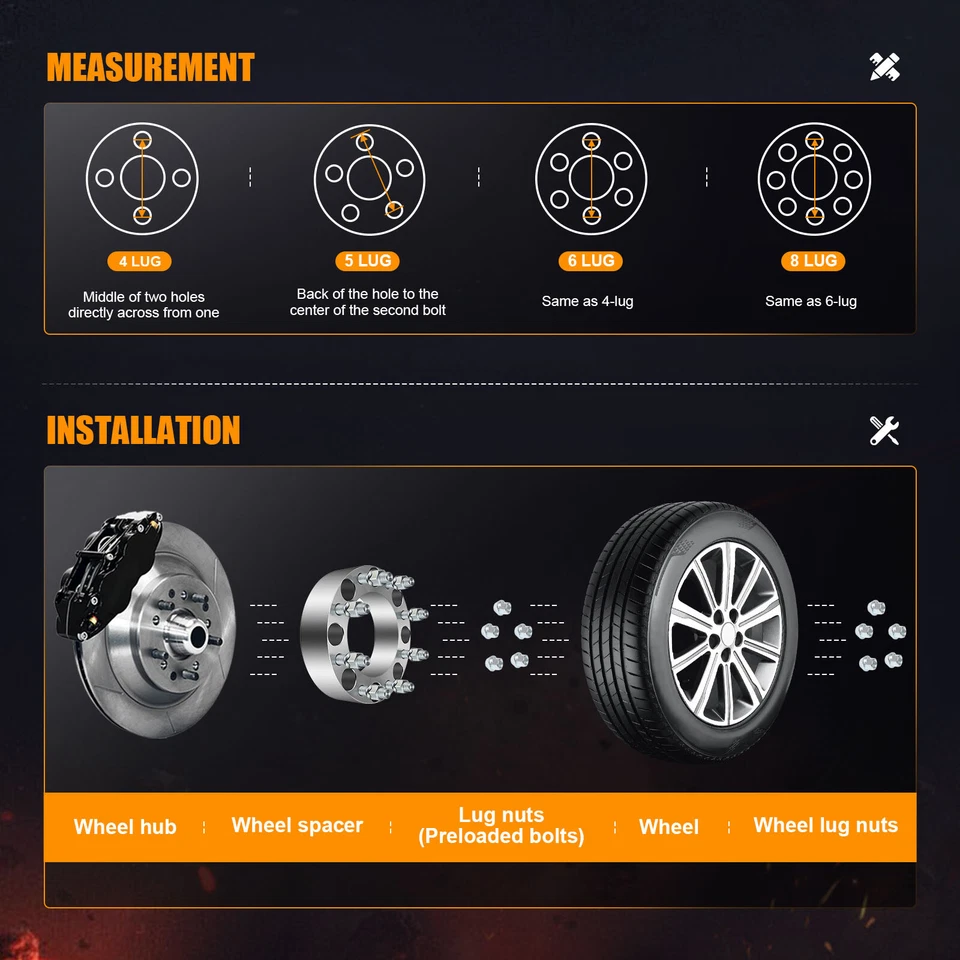 MEASUREMENT

4 LUG
Middle of two holes directly across from one

5 LUG
Back of the hole to the center of the second bolt

6 LUG
Same as 4-lug

8 LUG
Same as 6-lug

INSTALLATION

Wheel hub
Wheel spacer
Lug nuts (Preloaded bolts)
Wheel
Wheel lug nuts