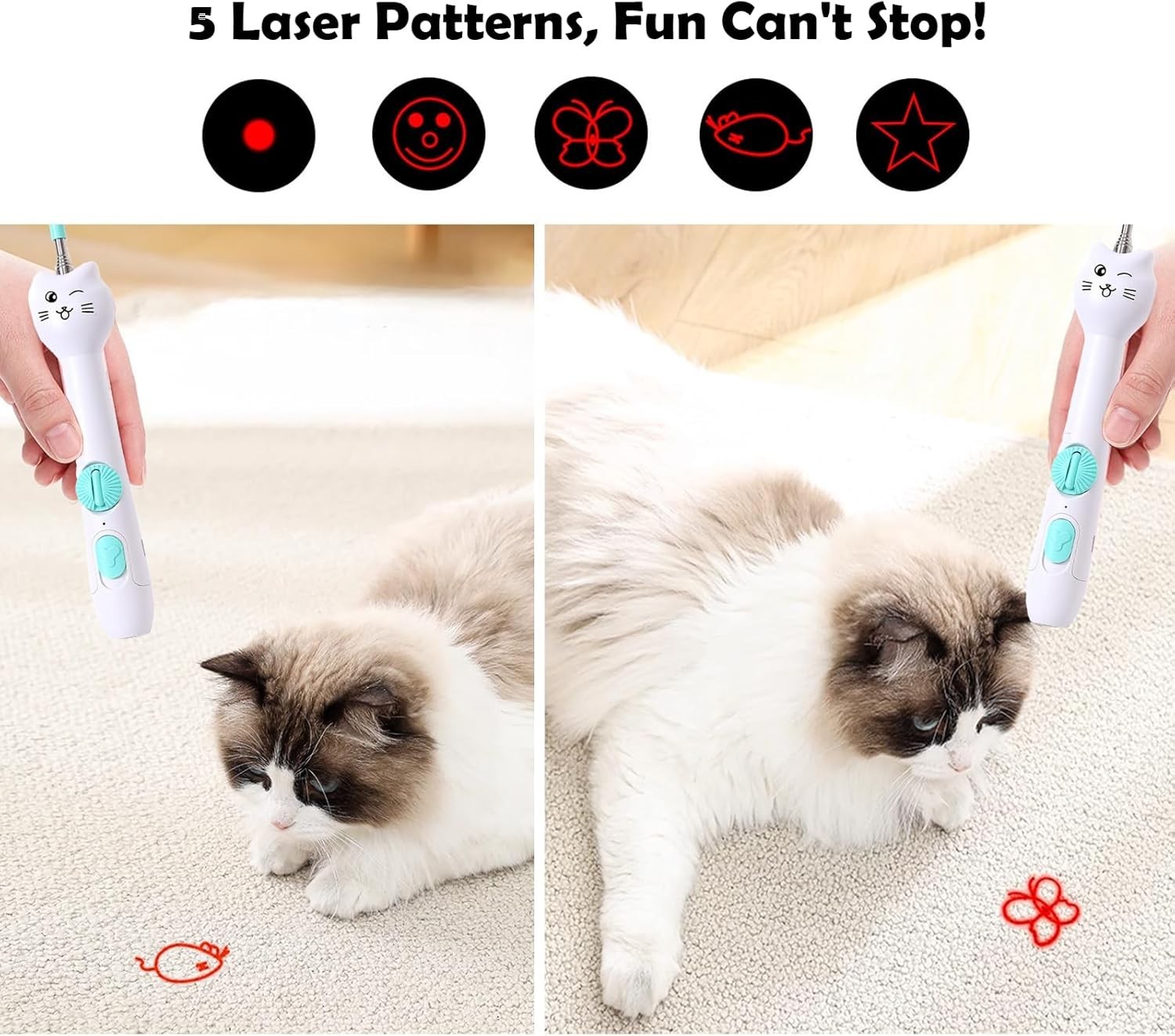 5 Laser Patterns, Fun Can't Stop!