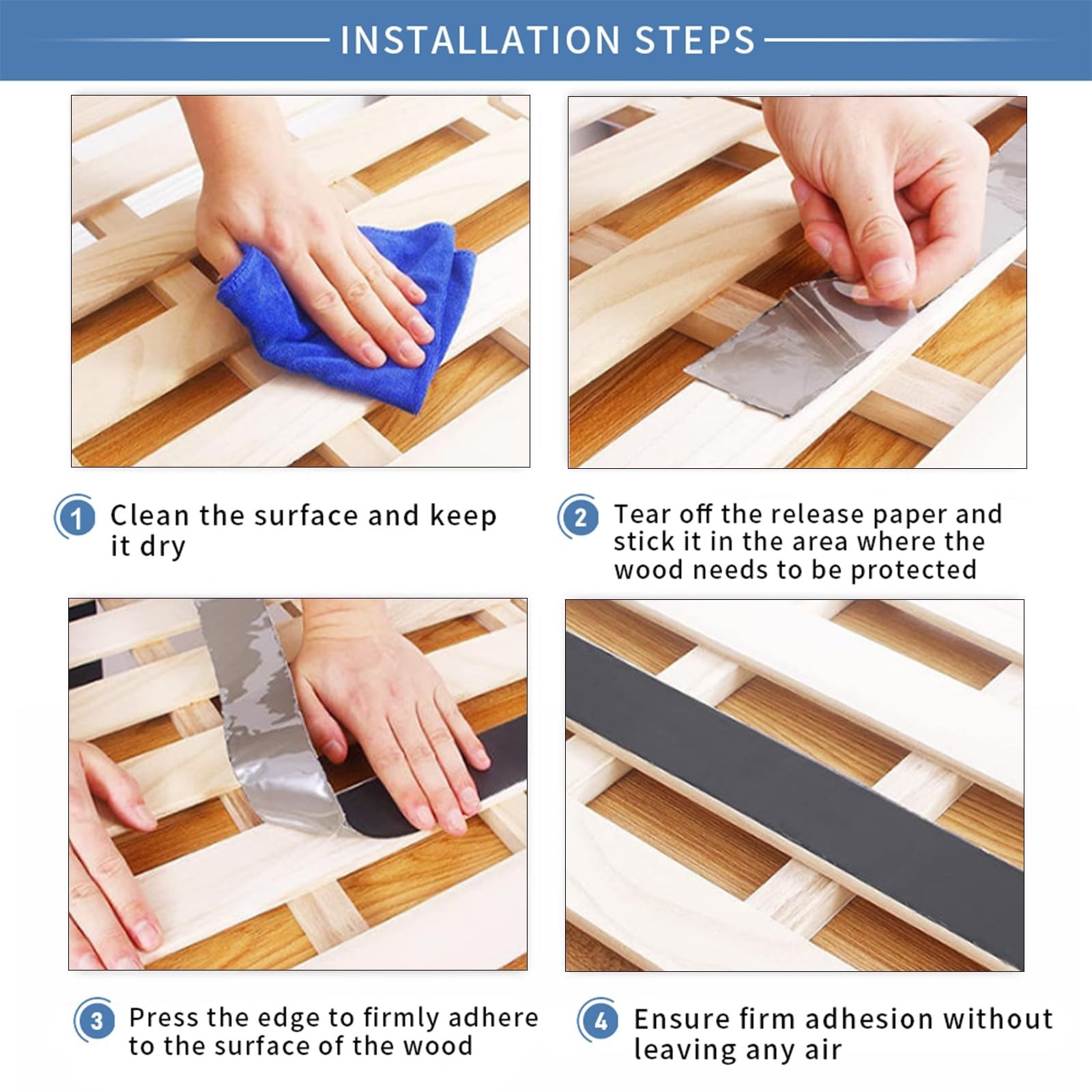 INSTALLATION STEPS

1 Clean the surface and keep it dry

2 Tear off the release paper and stick it in the area where the wood needs to be protected

3 Press the edge to firmly adhere to the surface of the wood

4 Ensure firm adhesion without leaving any air