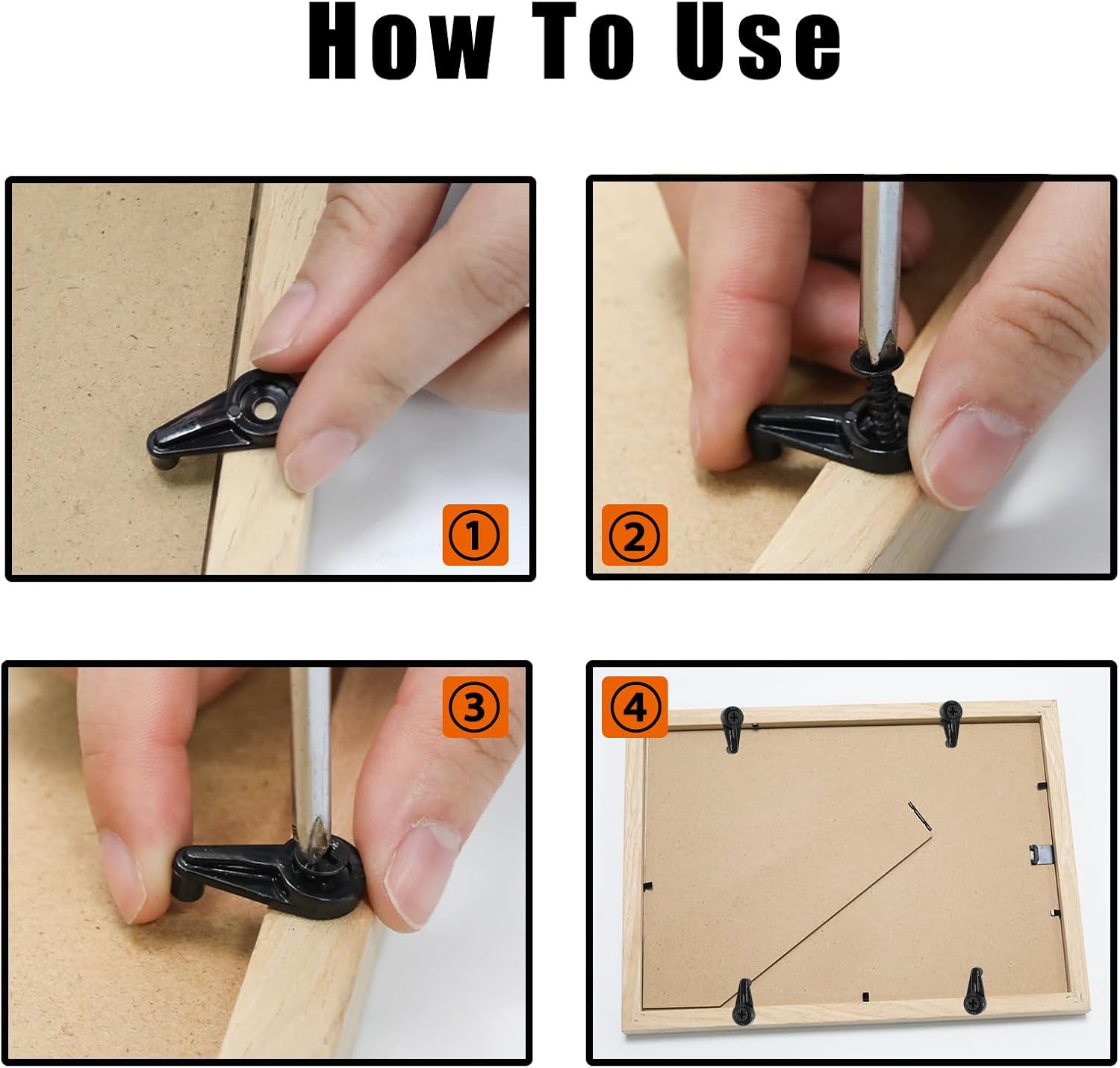 How To Use

①

②

③

④