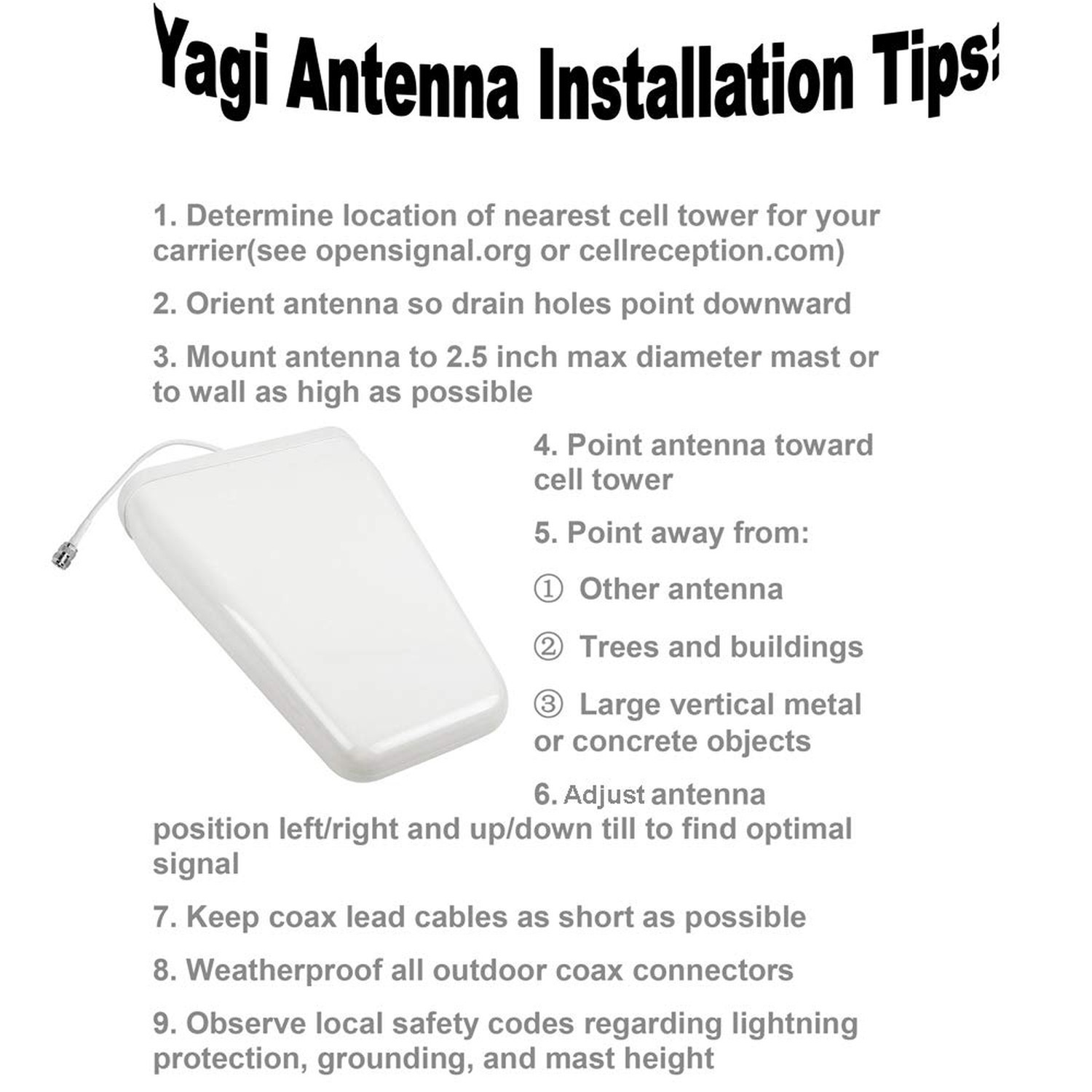 Yagi Antenna Installation Tips:

1. Determine location of nearest cell tower for your carrier(see opensignal.org or cellreception.com)

2. Orient antenna so drain holes point downward

3. Mount antenna to 2.5 inch max diameter mast or to wall as high as possible

4. Point antenna toward cell tower

5. Point away from:

① Other antenna

② Trees and buildings

③ Large vertical metal or concrete objects

6. Adjust antenna position left/right and up/down till to find optimal signal

7. Keep coax lead cables as short as possible

8. Weatherproof all outdoor coax connectors

9. Observe local safety codes regarding lightning protection, grounding, and mast height