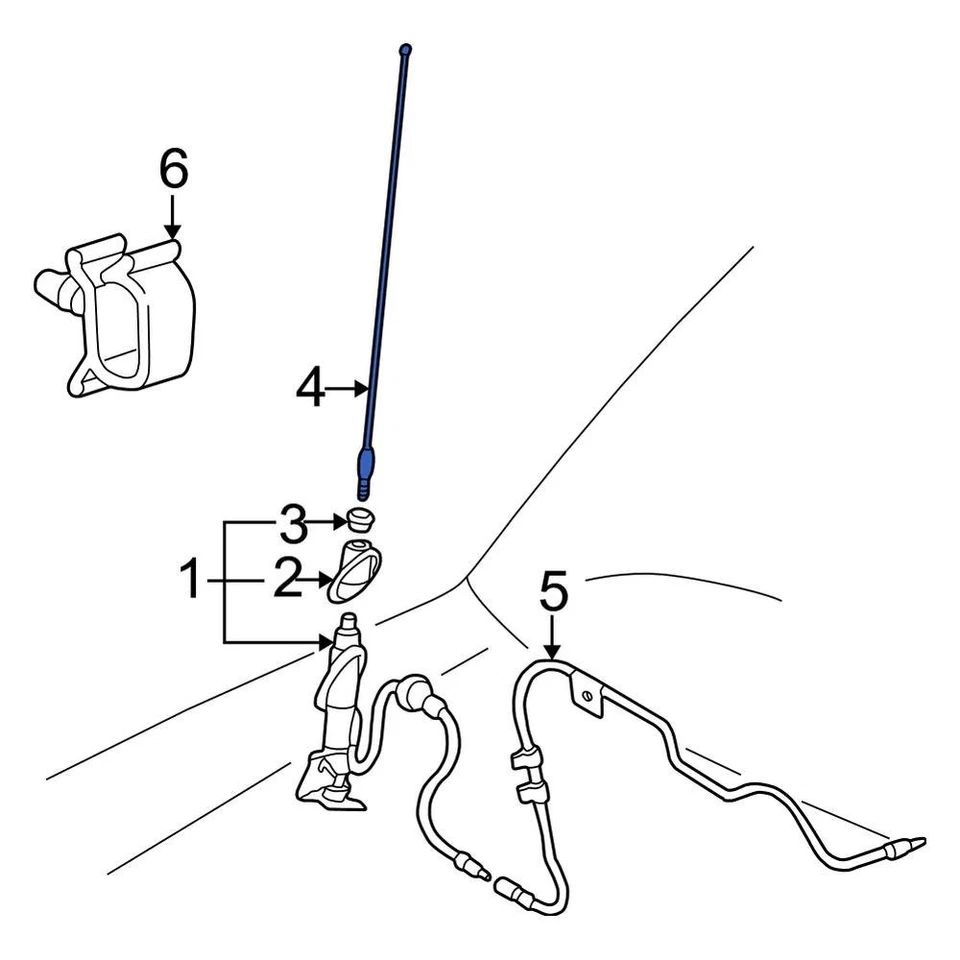 6
4
3
1
2
5