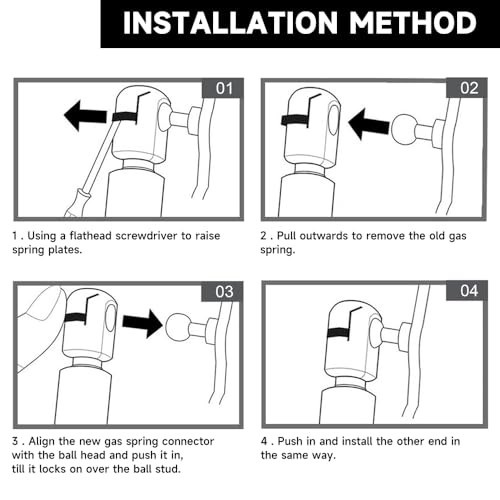 INSTALLATION METHOD

01

1 . Using a flathead screwdriver to raise spring plates.

02

2 . Pull outwards to remove the old gas spring.

03

3 . Align the new gas spring connector with the ball head and push it in, till it locks on over the ball stud.

04

4 . Push in and install the other end in the same way.