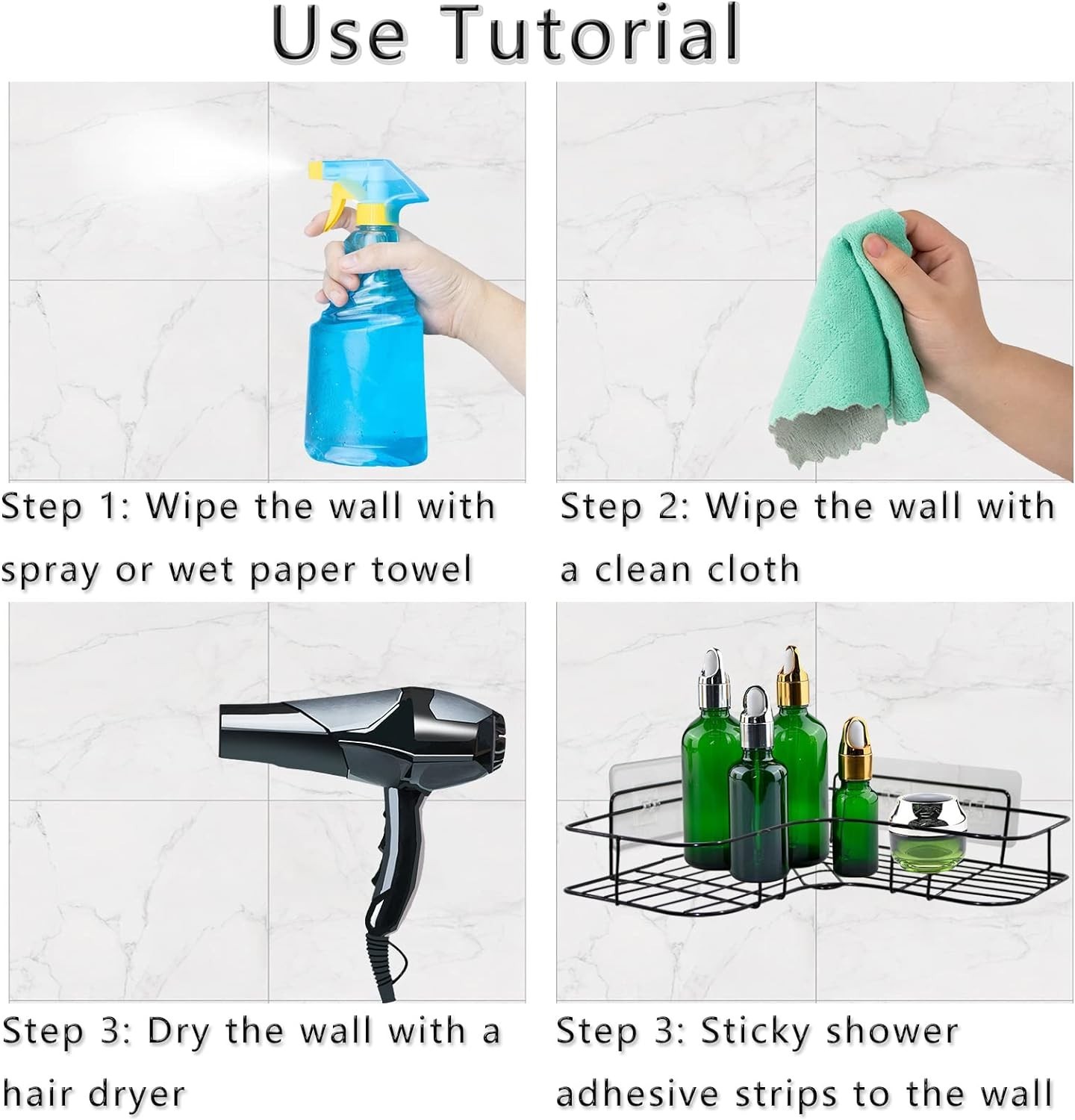 Use Tutorial

Step 1: Wipe the wall with spray or wet paper towel

Step 2: Wipe the wall with a clean cloth

Step 3: Dry the wall with a hair dryer

Step 3: Sticky shower adhesive strips to the wall