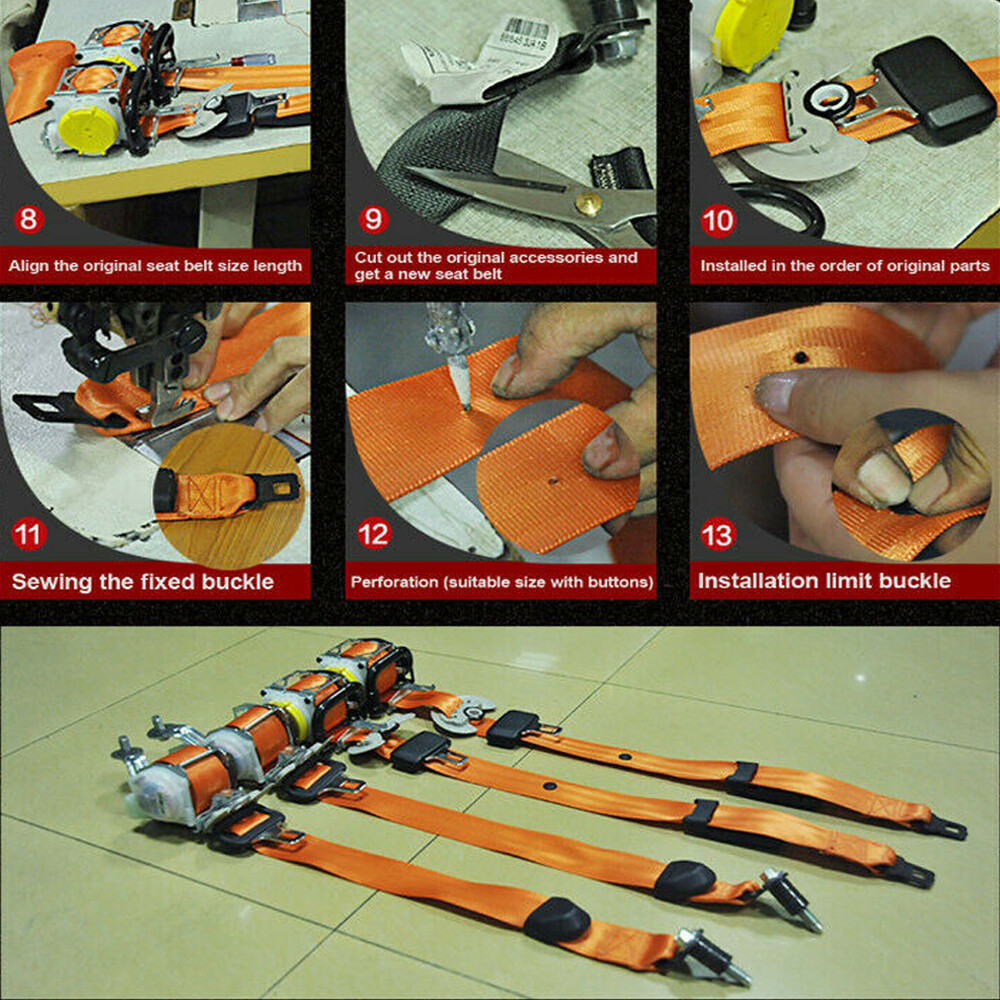 8
Align the original seat belt size length

9
Cut out the original accessories and get a new seat belt

10
Installed in the order of original parts

11
Sewing the fixed buckle

12
Perforation (suitable size with buttons)

13
Installation limit buckle