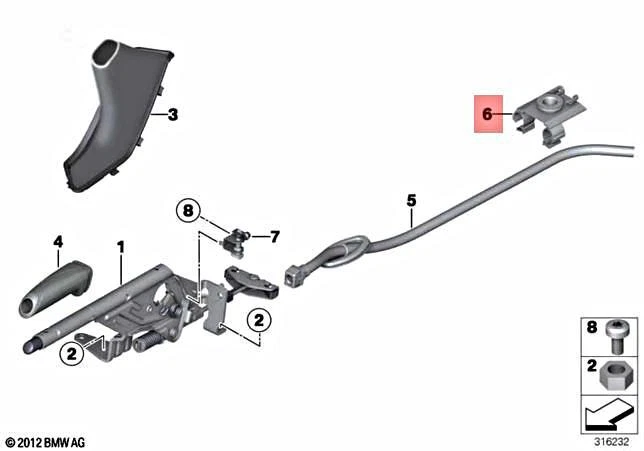 3

6

5

8

7

4

1

2

2

8

2

© 2012 BMW AG

316232