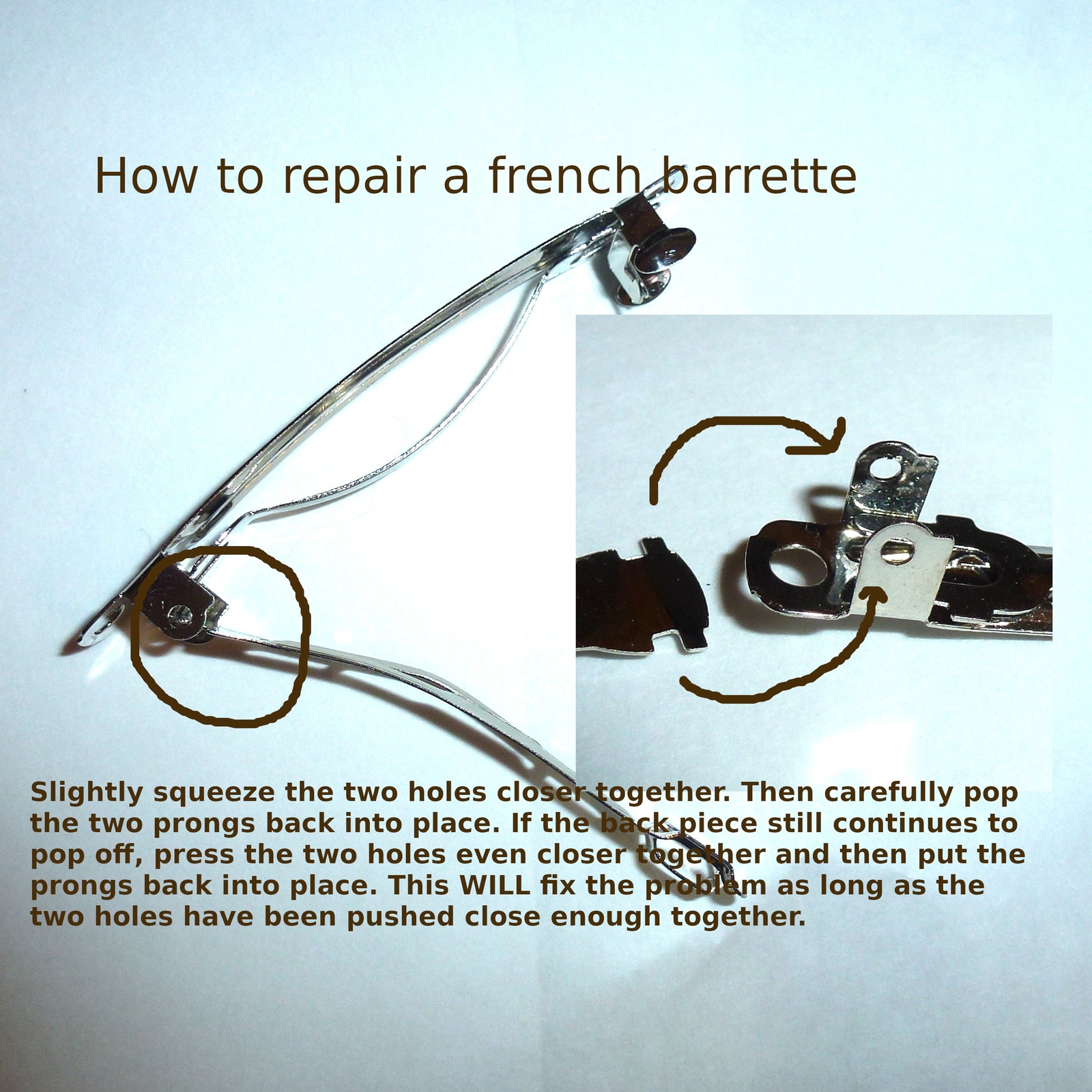 How to repair a french barrette

Slightly squeeze the two holes closer together. Then carefully pop the two prongs back into place. If the back piece still continues to pop off, press the two holes even closer together and then put the prongs back into place. This WILL fix the problem as long as the two holes have been pushed close enough together.