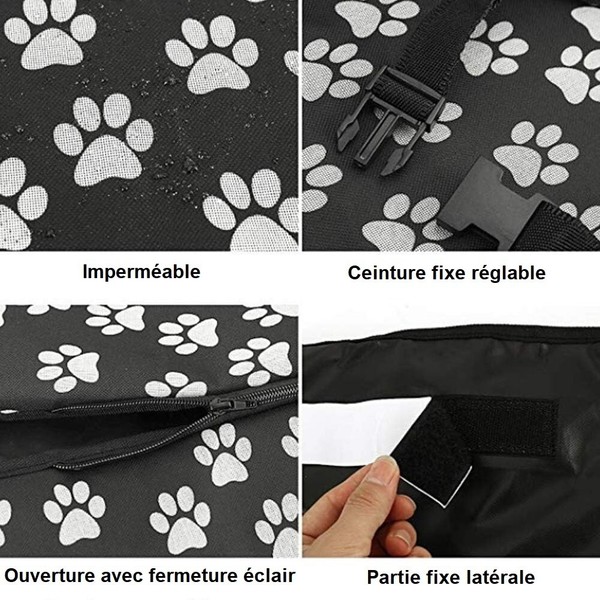 Imperméable

Ceinture fixe réglable

Ouverture avec fermeture éclair

Partie fixe latérale