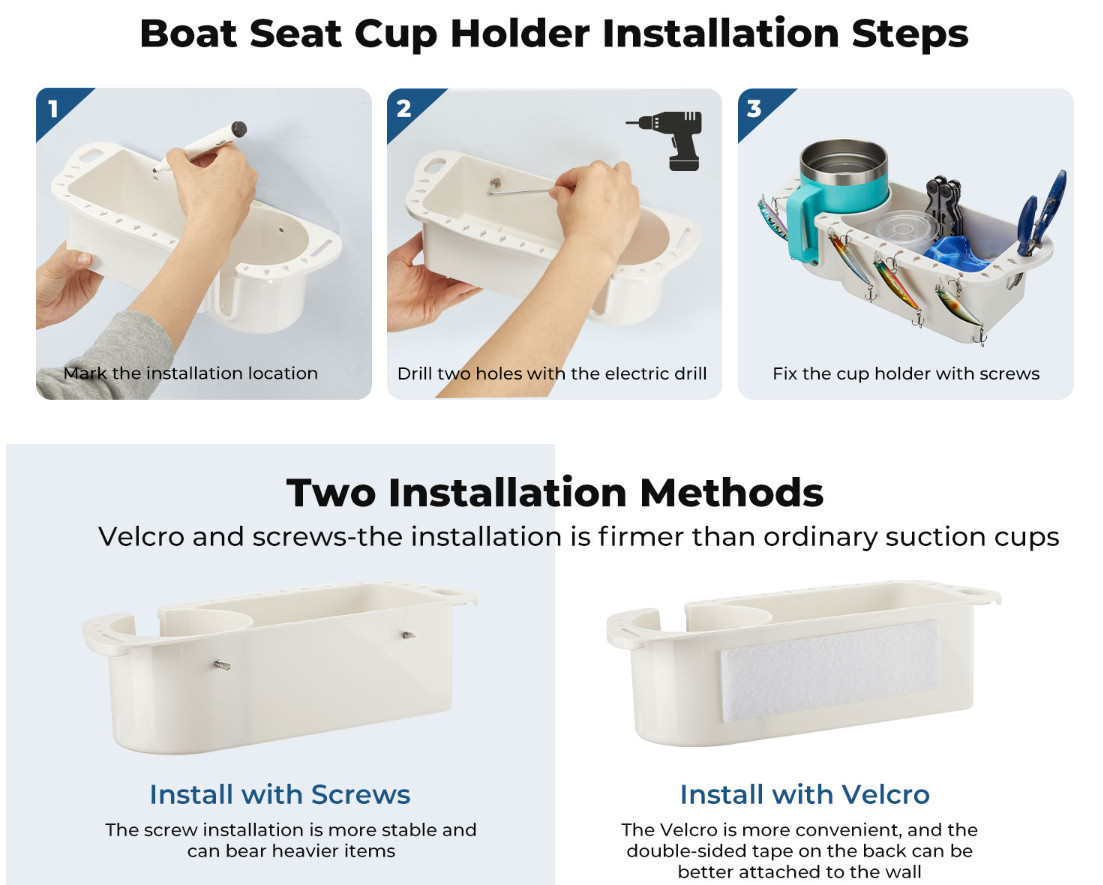 Boat Seat Cup Holder Installation Steps

1
Mark the installation location

2
Drill two holes with the electric drill

3
Fix the cup holder with screws

Two Installation Methods

Velcro and screws-the installation is firmer than ordinary suction cups

Install with Screws

The screw installation is more stable and can bear heavier items

Install with Velcro

The Velcro is more convenient, and the double-sided tape on the back can be better attached to the wall