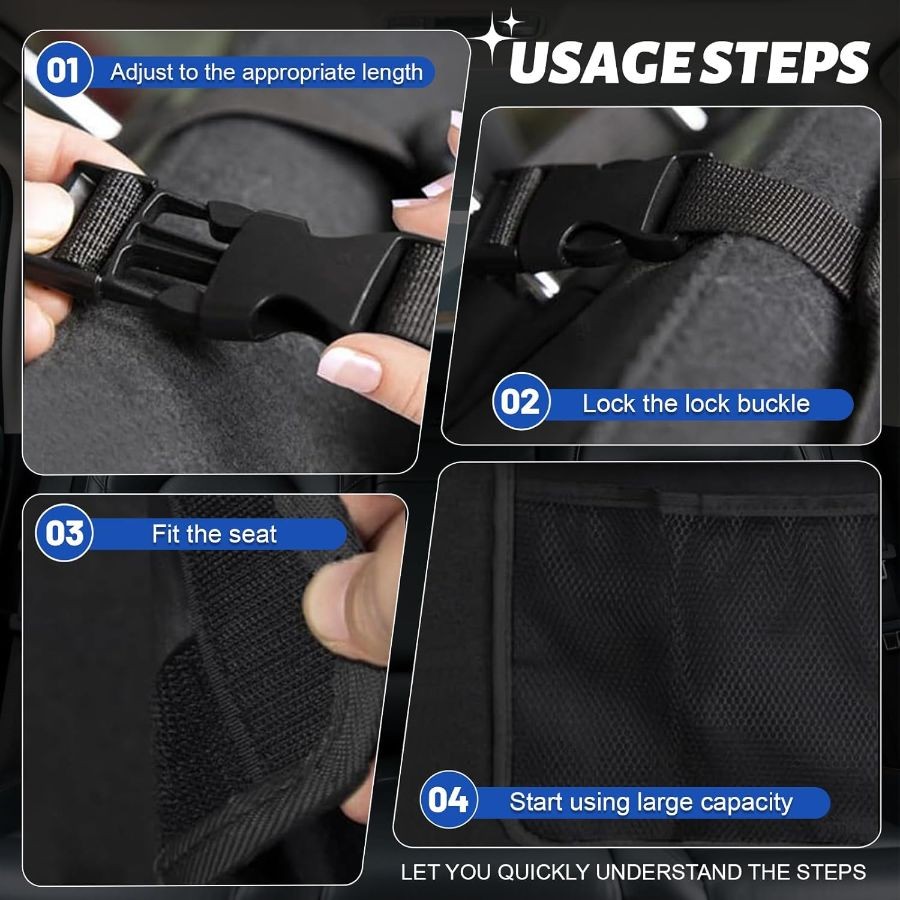 USAGE STEPS

01 Adjust to the appropriate length

02 Lock the lock buckle

03 Fit the seat

04 Start using large capacity

LET YOU QUICKLY UNDERSTAND THE STEPS