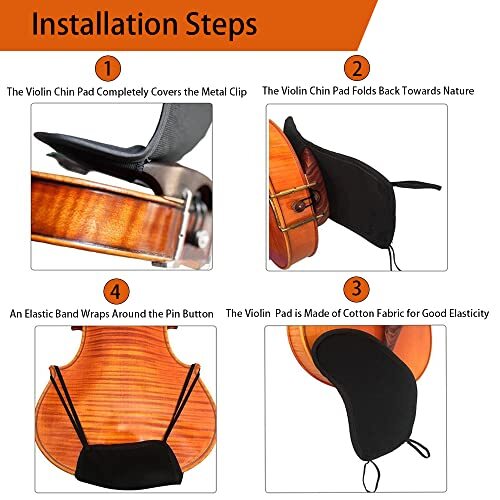 Installation Steps

1

The Violin Chin Pad Completely Covers the Metal Clip

2

The Violin Chin Pad Folds Back Towards Nature

4

An Elastic Band Wraps Around the Pin Button

3

The Violin  Pad is Made of Cotton Fabric for Good Elasticity