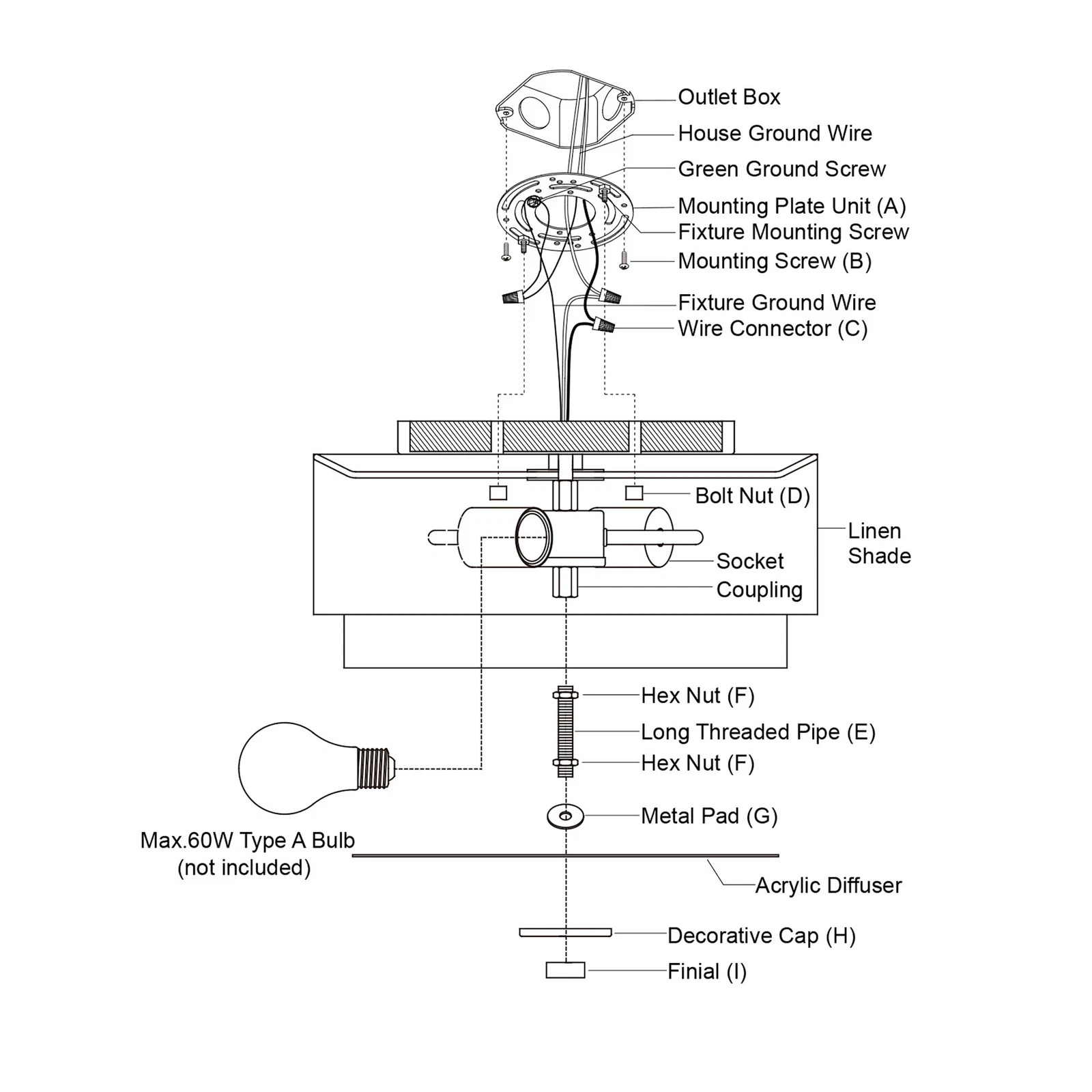 Outlet Box
House Ground Wire
Green Ground Screw
Mounting Plate Unit (A)
Fixture Mounting Screw
Mounting Screw (B)
Fixture Ground Wire
Wire Connector (C)
Bolt Nut (D)
Linen Shade
Socket
Coupling
Hex Nut (F)
Long Threaded Pipe (E)
Hex Nut (F)
Metal Pad (G)
Max.60W Type A Bulb (not included)
Acrylic Diffuser
Decorative Cap (H)
Finial (I)