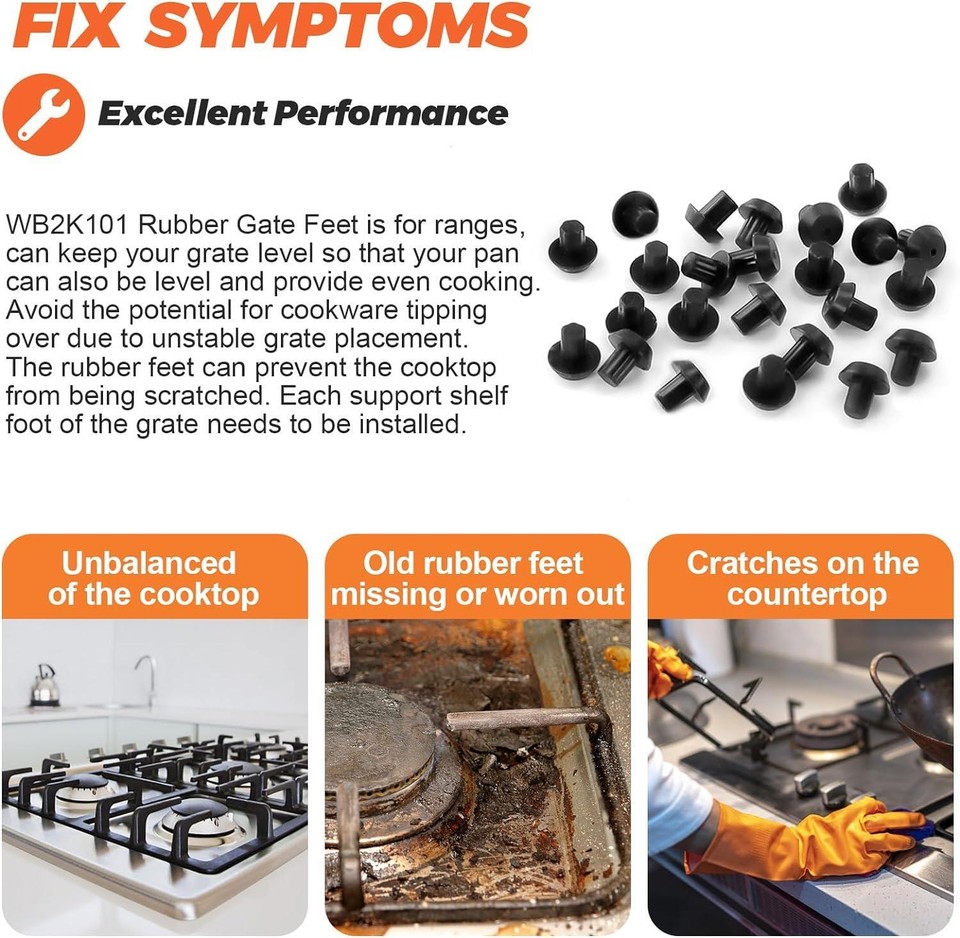 FIX SYMPTOMS

Excellent Performance

WB2K101 Rubber Gate Feet is for ranges, can keep your grate level so that your pan can also be level and provide even cooking. Avoid the potential for cookware tipping over due to unstable grate placement. The rubber feet can prevent the cooktop from being scratched. Each support shelf foot of the grate needs to be installed.

Unbalanced of the cooktop

Old rubber feet missing or worn out

Cratches on the countertop