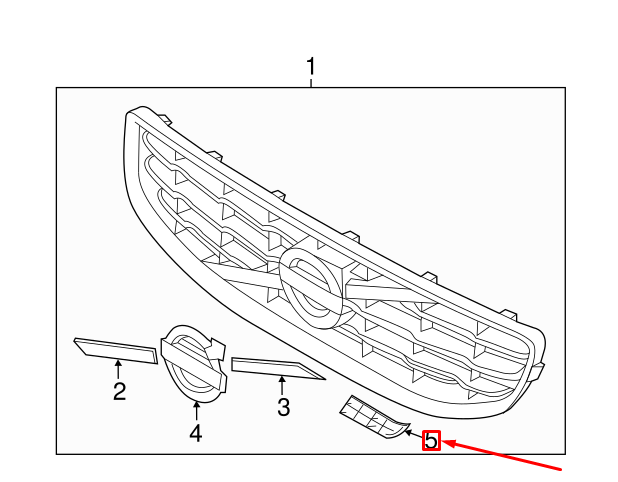 1
2
4
3
5