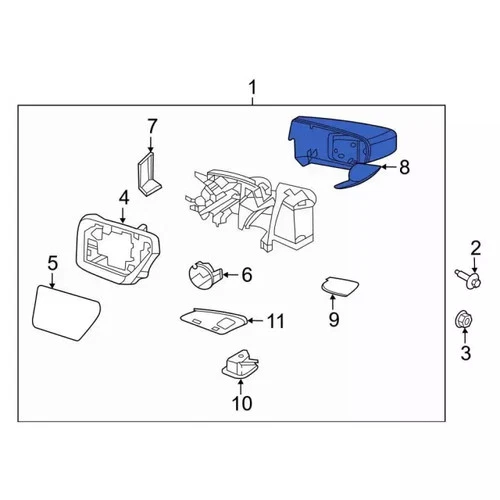 1
7
8
4
2
5
6
9
11
3
10