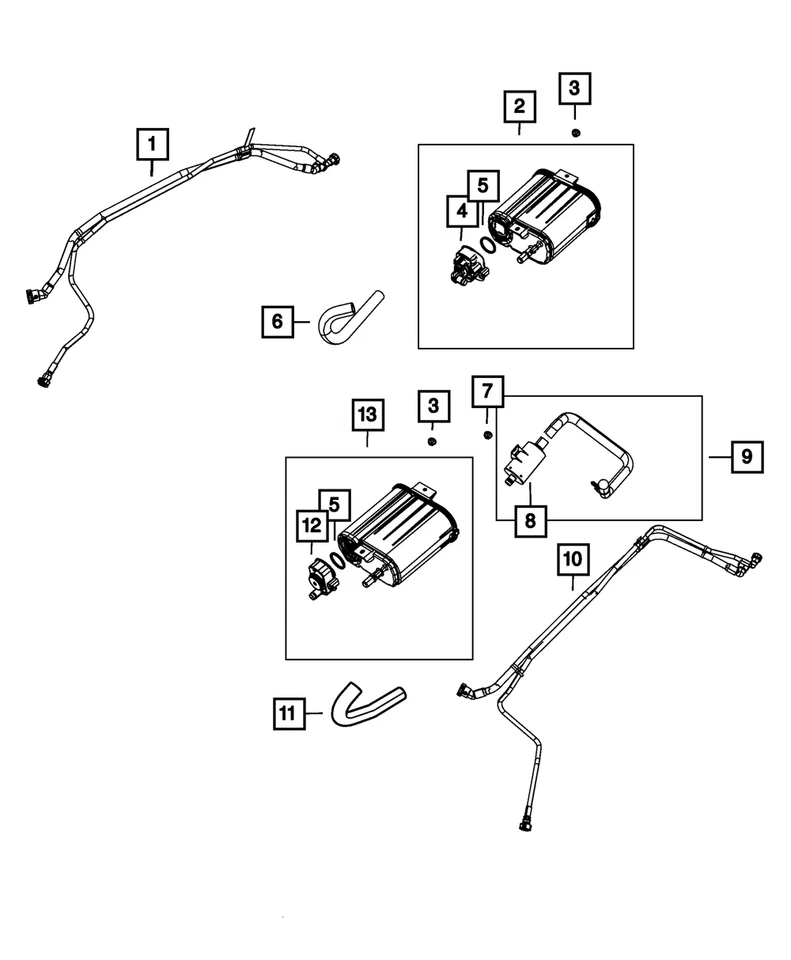 1
2
3
5
4
6
13
3
7
9
5
12
8
10
11