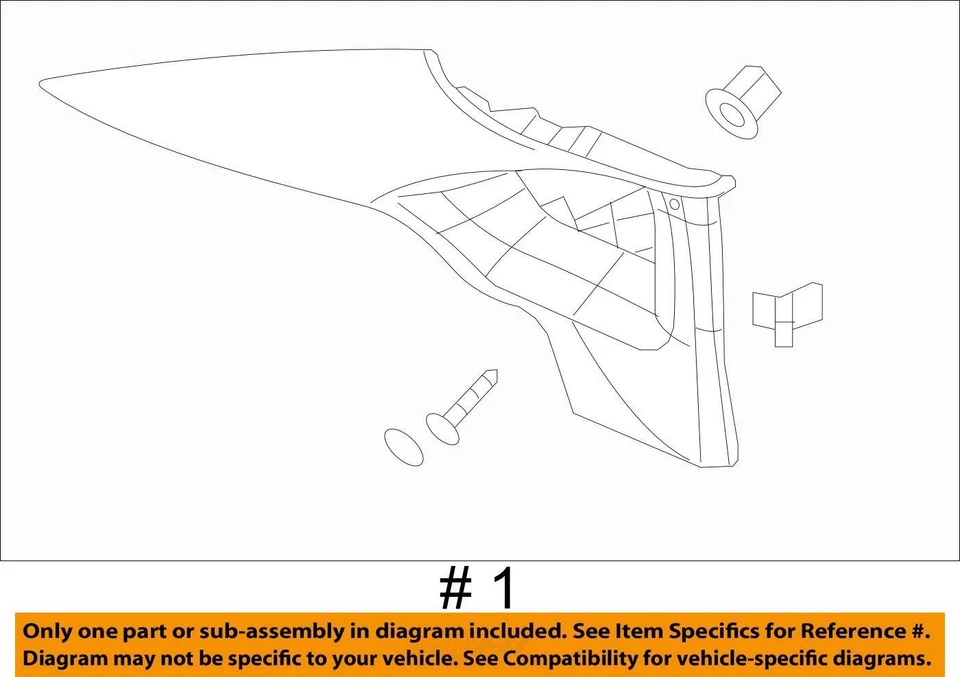 # 1

Only one part or sub-assembly in diagram included. See Item Specifics for Reference #.
Diagram may not be specific to your vehicle. See Compatibility for vehicle-specific diagrams.