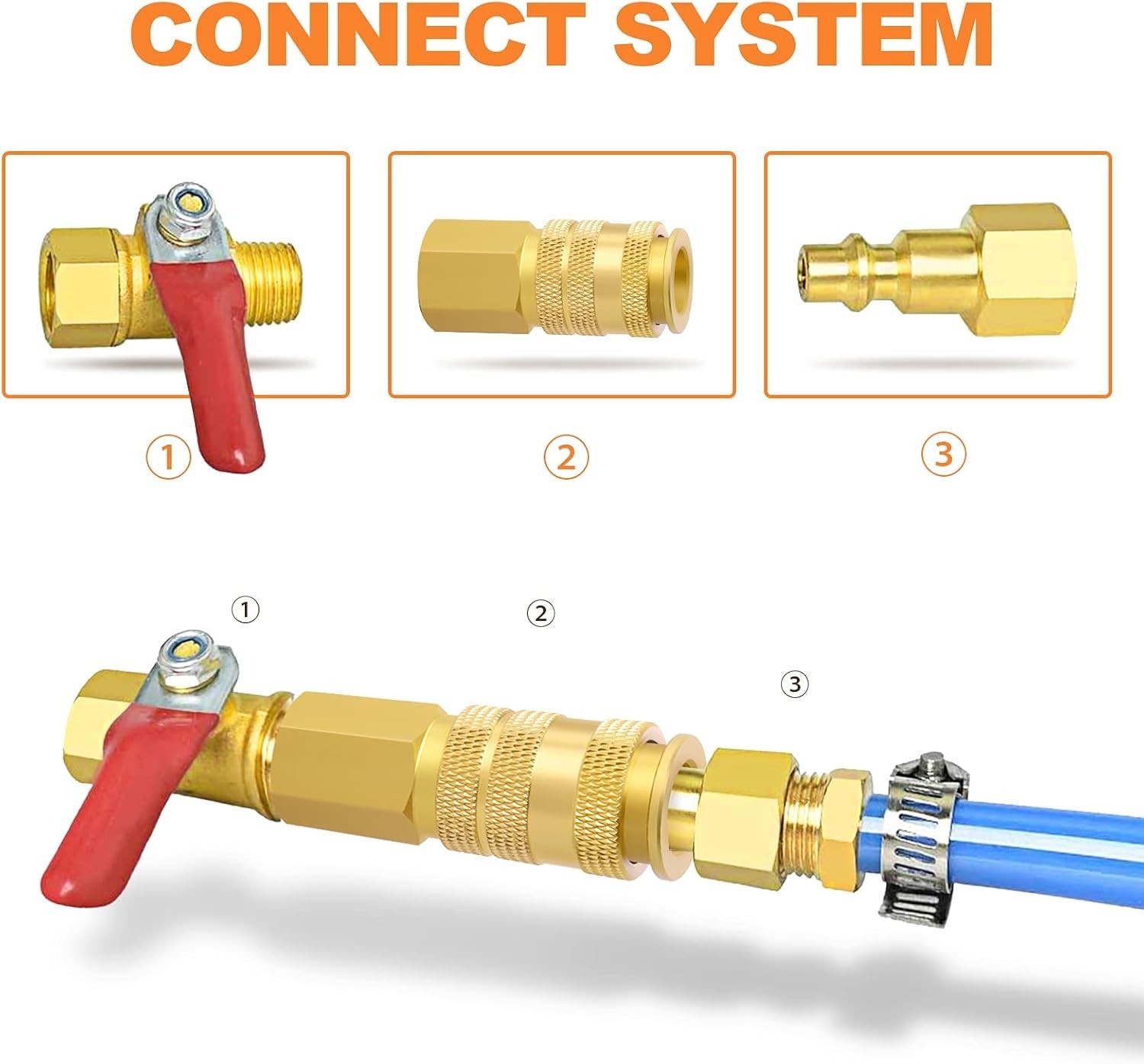 CONNECT SYSTEM

①

②

③

①

②

③