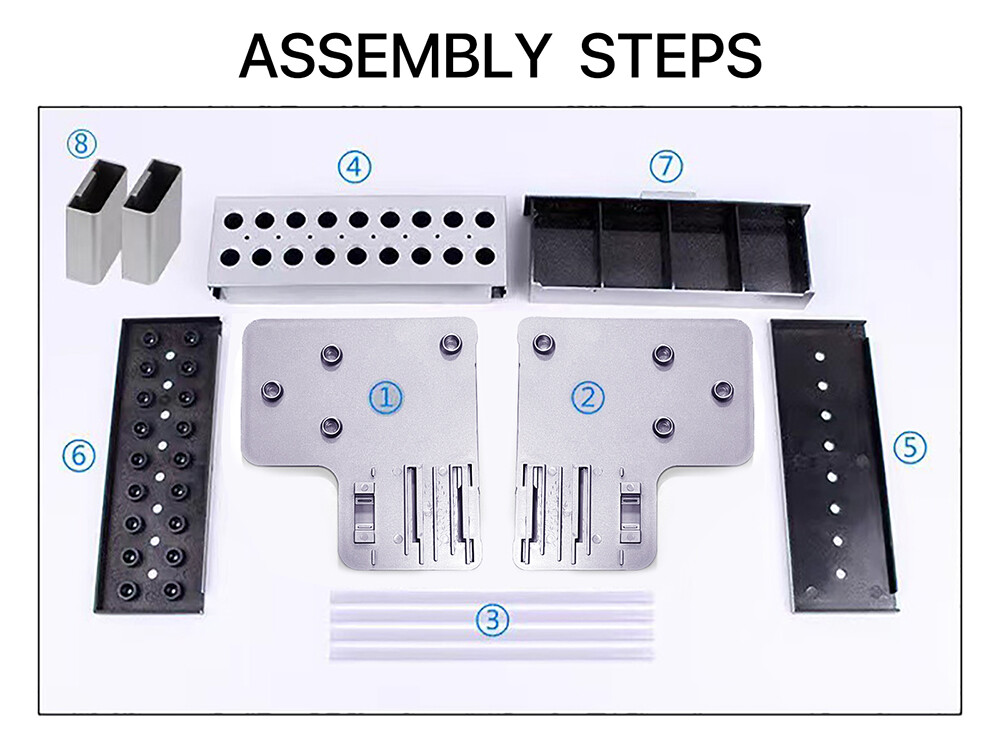 ASSEMBLY STEPS

⑧

④

⑦

⑥

①

②

⑤

③