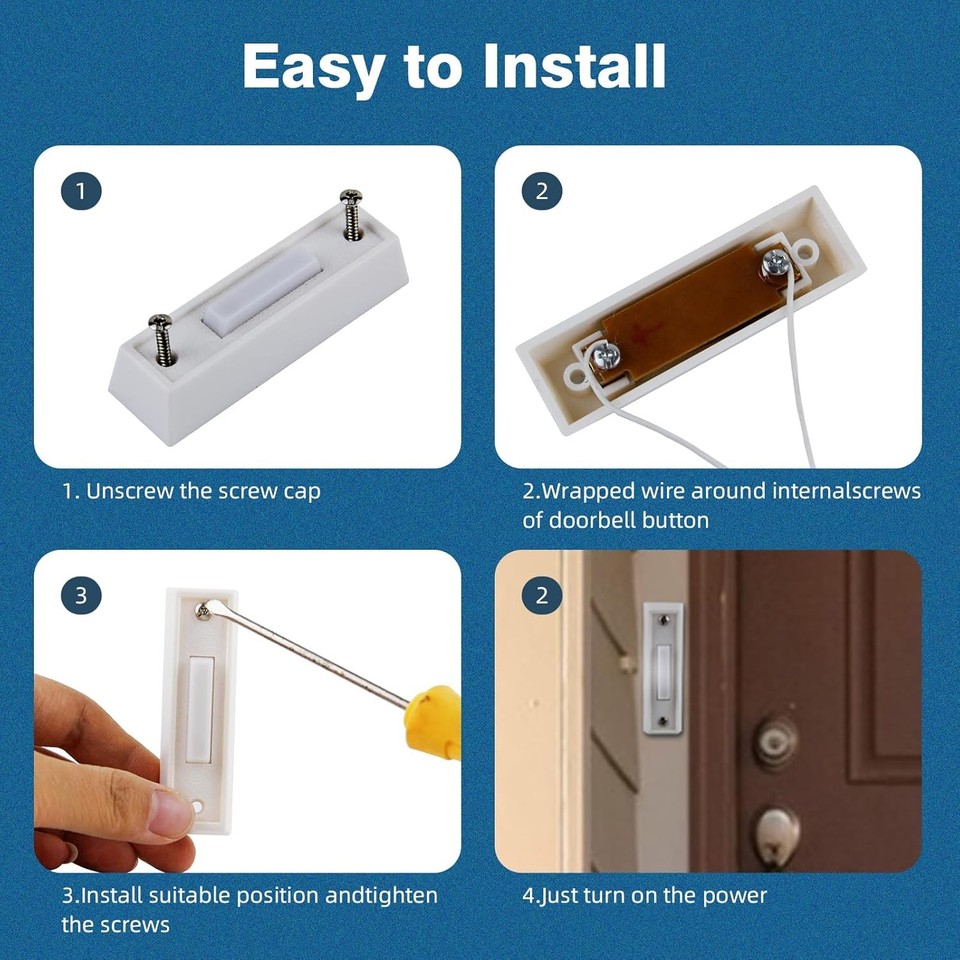 Easy to Install

1

1. Unscrew the screw cap

2

2.Wrapped wire around internalscrews of doorbell button

3

3.Install suitable position andtighten the screws

2

4.Just turn on the power