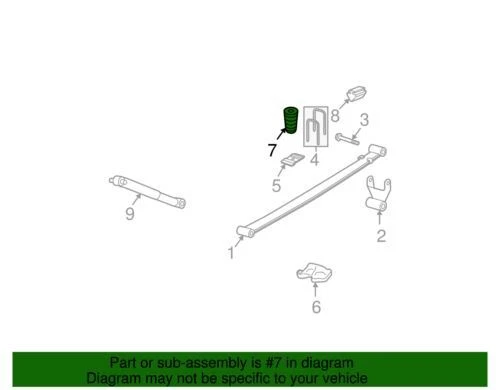 8
3
7
4
5
9
2
1
6

Part or sub-assembly is #7 in diagram
Diagram may not be specific to your vehicle