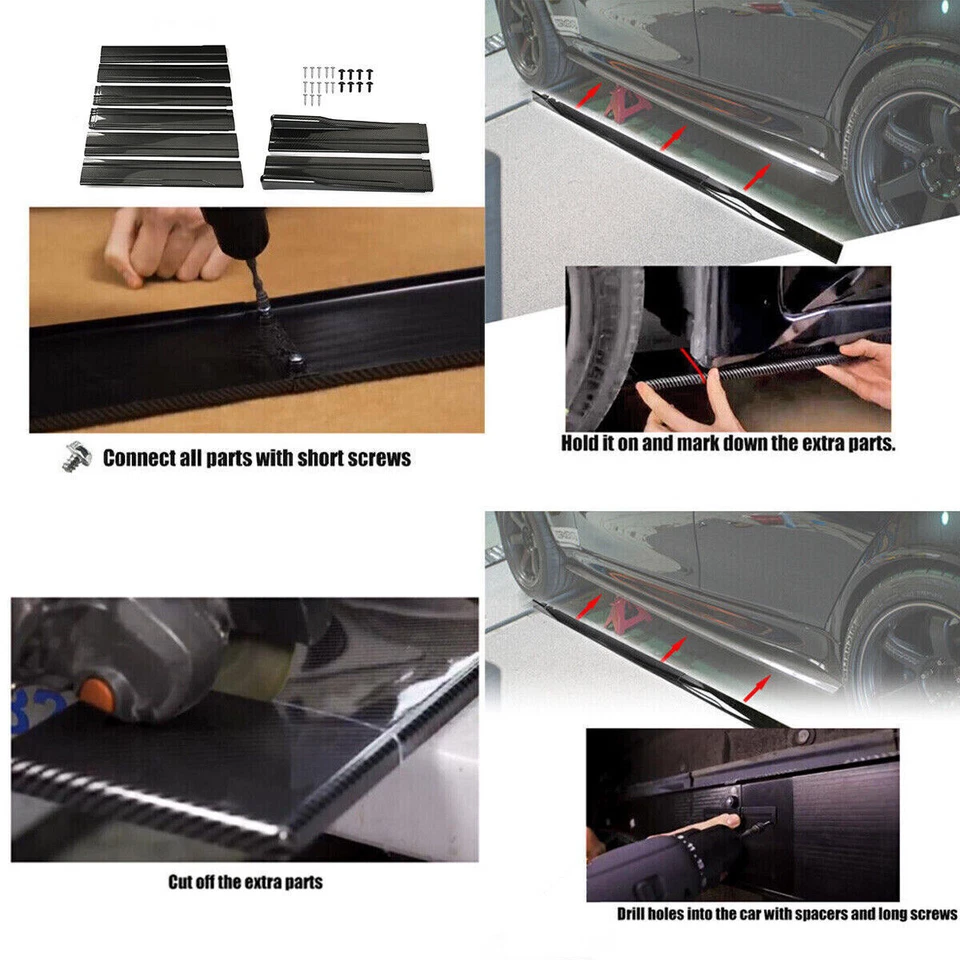 Connect all parts with short screws

Hold it on and mark down the extra parts.

Cut off the extra parts

Drill holes into the car with spacers and long screws