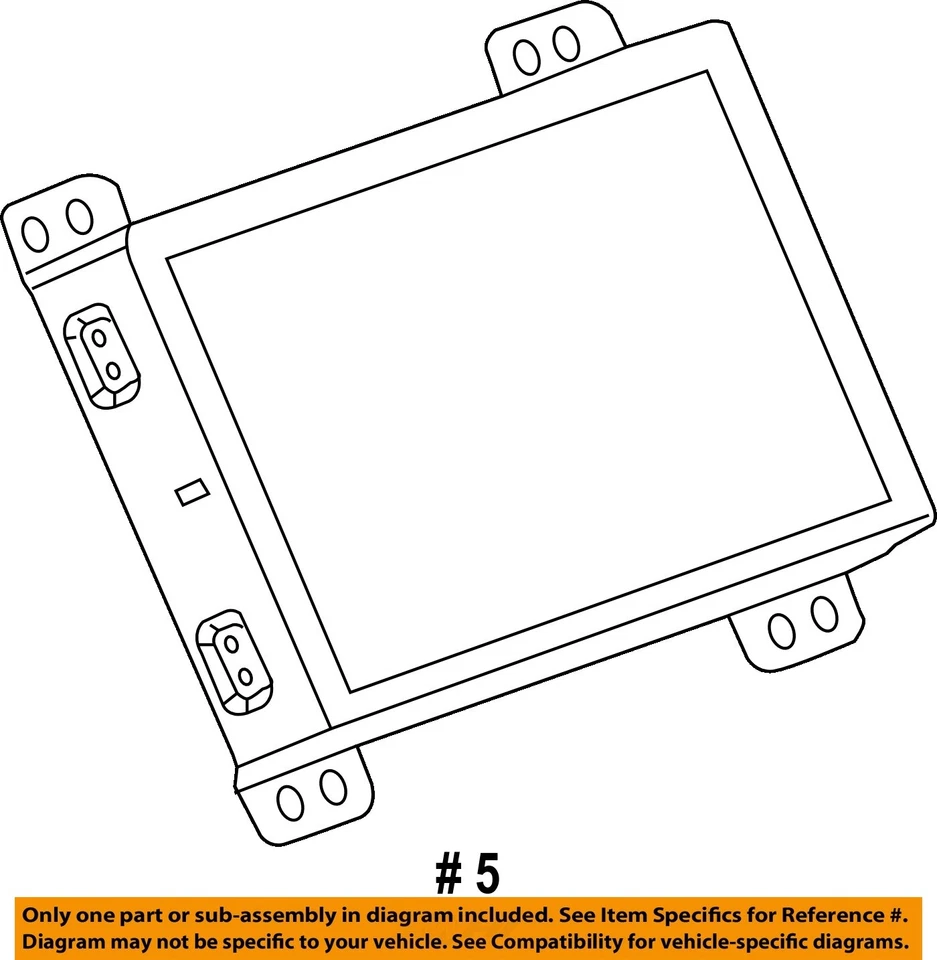 # 5

Only one part or sub-assembly in diagram included. See Item Specifics for Reference #.
Diagram may not be specific to your vehicle. See Compatibility for vehicle-specific diagrams.