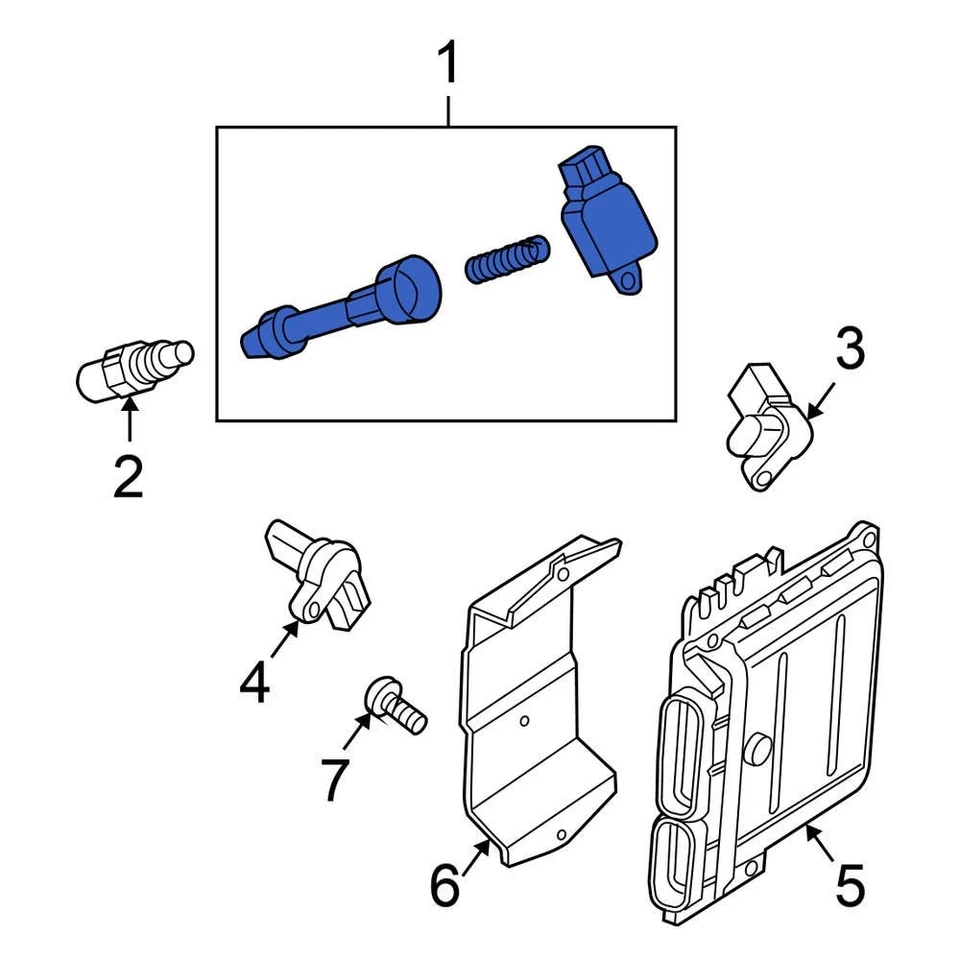 1
2
3
4
7
6
5