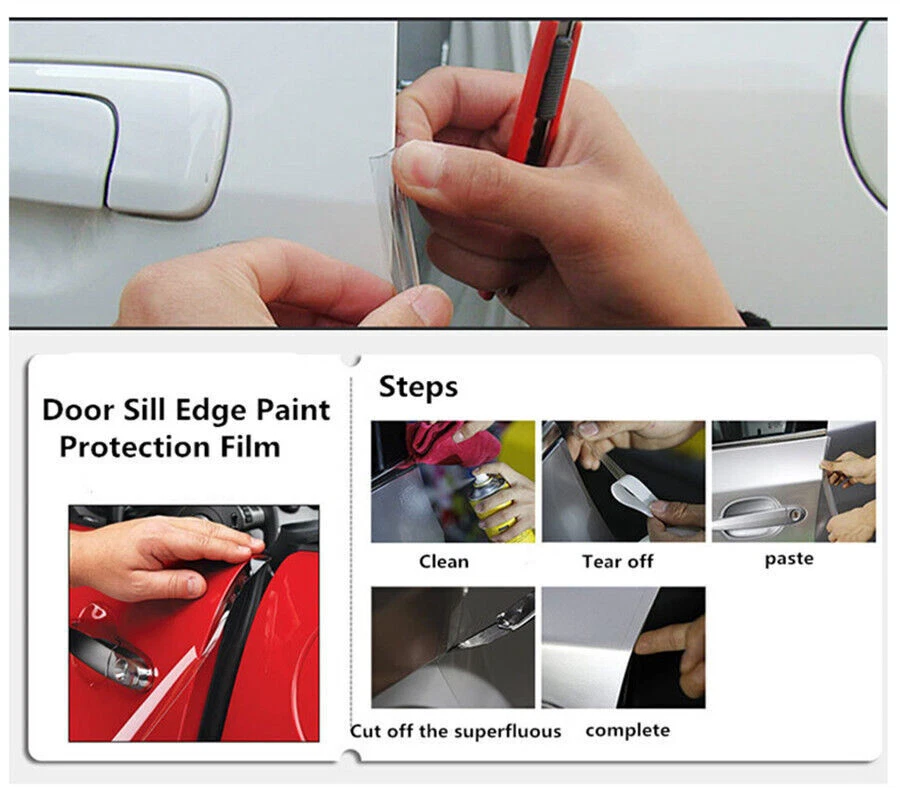 Door Sill Edge Paint Protection Film

Steps

Clean

Tear off

paste

Cut off the superfluous

complete