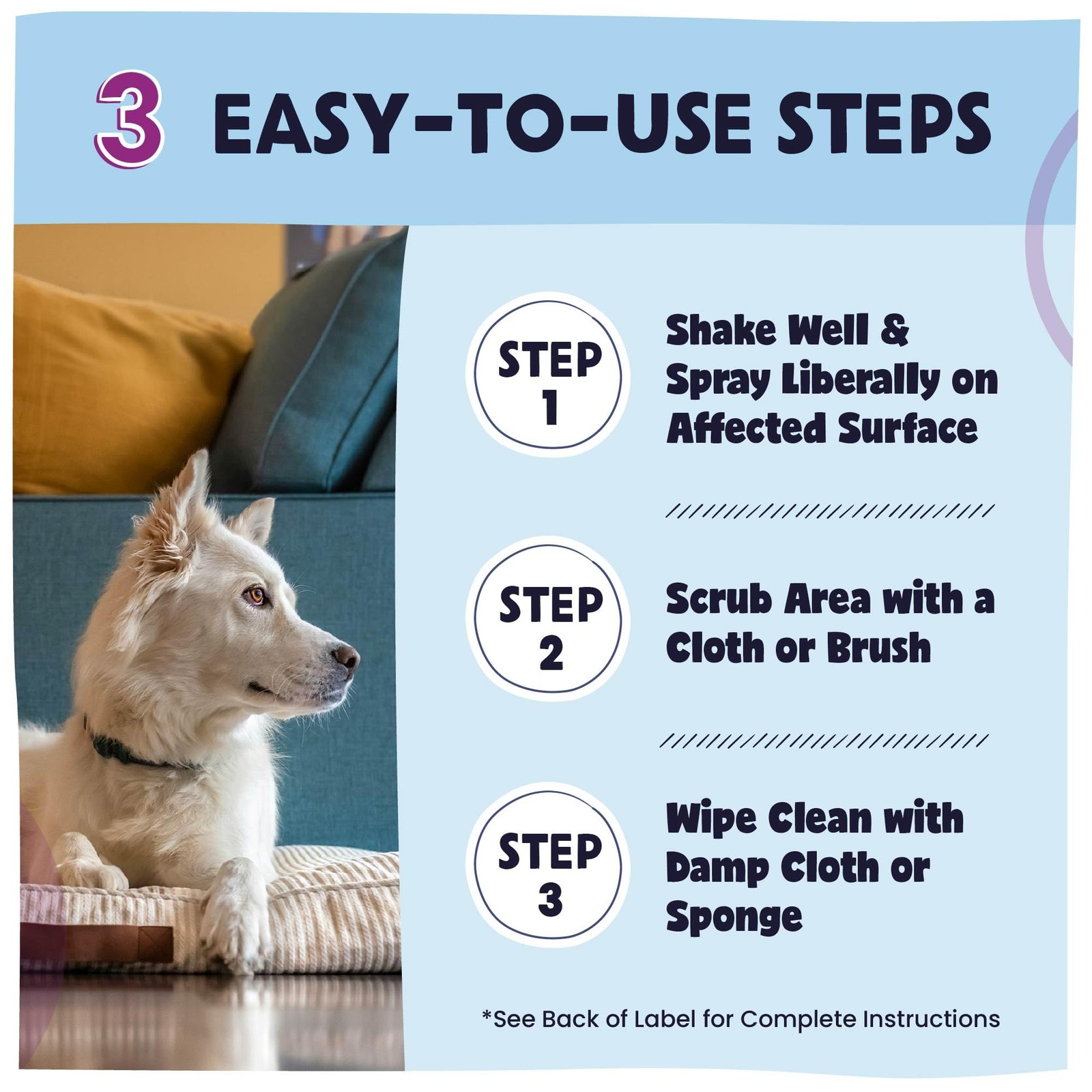 3 EASY-TO-USE STEPS

STEP 1

Shake Well & Spray Liberally on Affected Surface

STEP 2

Scrub Area with a Cloth or Brush

STEP 3

Wipe Clean with Damp Cloth or Sponge

*See Back of Label for Complete Instructions