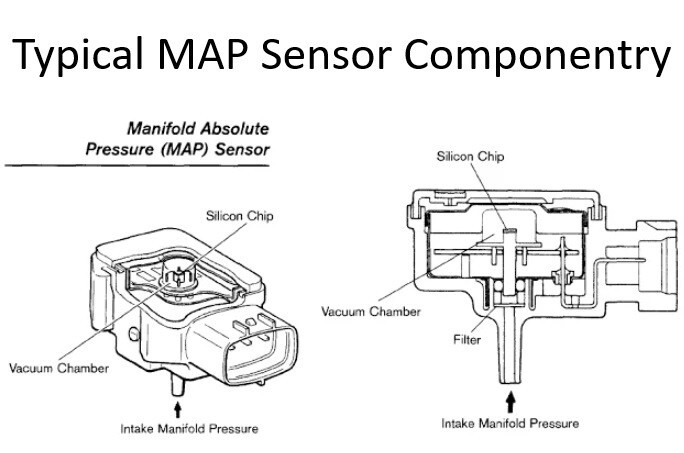 Typical MAP Sensor Componentry

Manifold Absolute
Pressure (MAP) Sensor

Silicon Chip

Vacuum Chamber

Intake Manifold Pressure

Silicon Chip

Vacuum Chamber

Filter

Intake Manifold Pressure