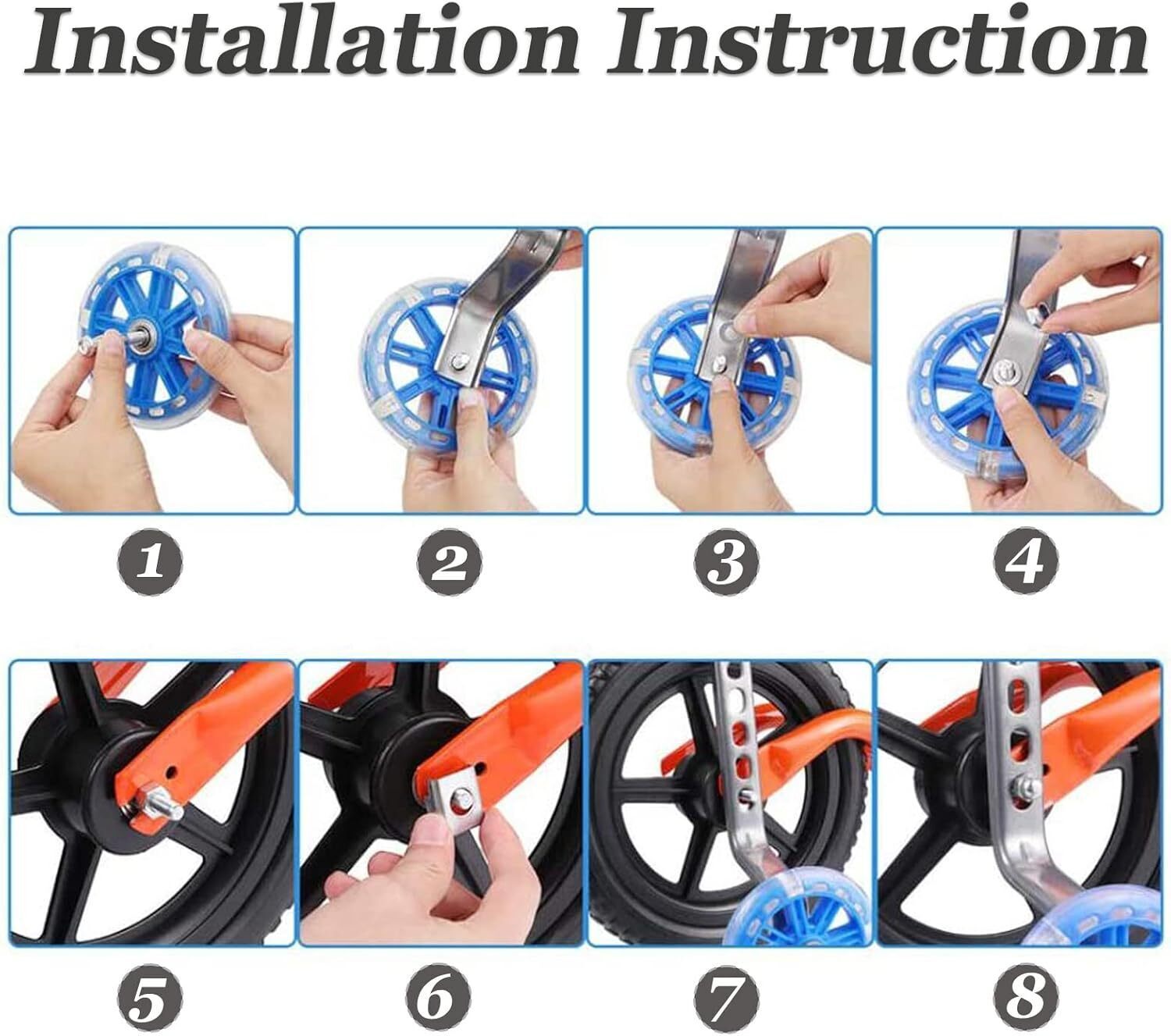 Installation Instruction

1

2

3

4

5

6

7

8