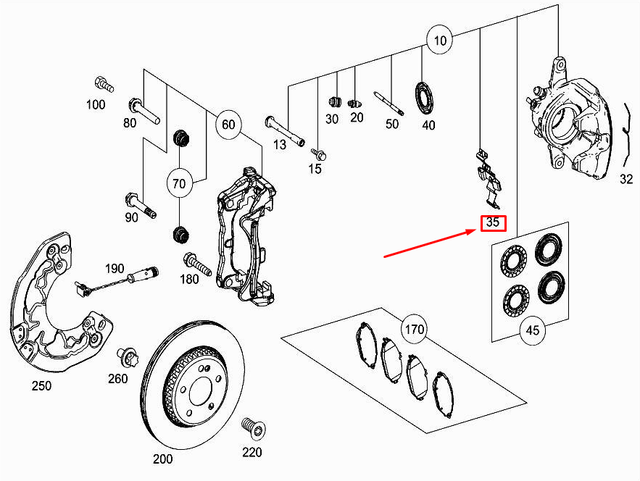 10
100
80
60
30
20
50
40
13
15
32
70
90
35
190
180
45
170
250
260
200
220