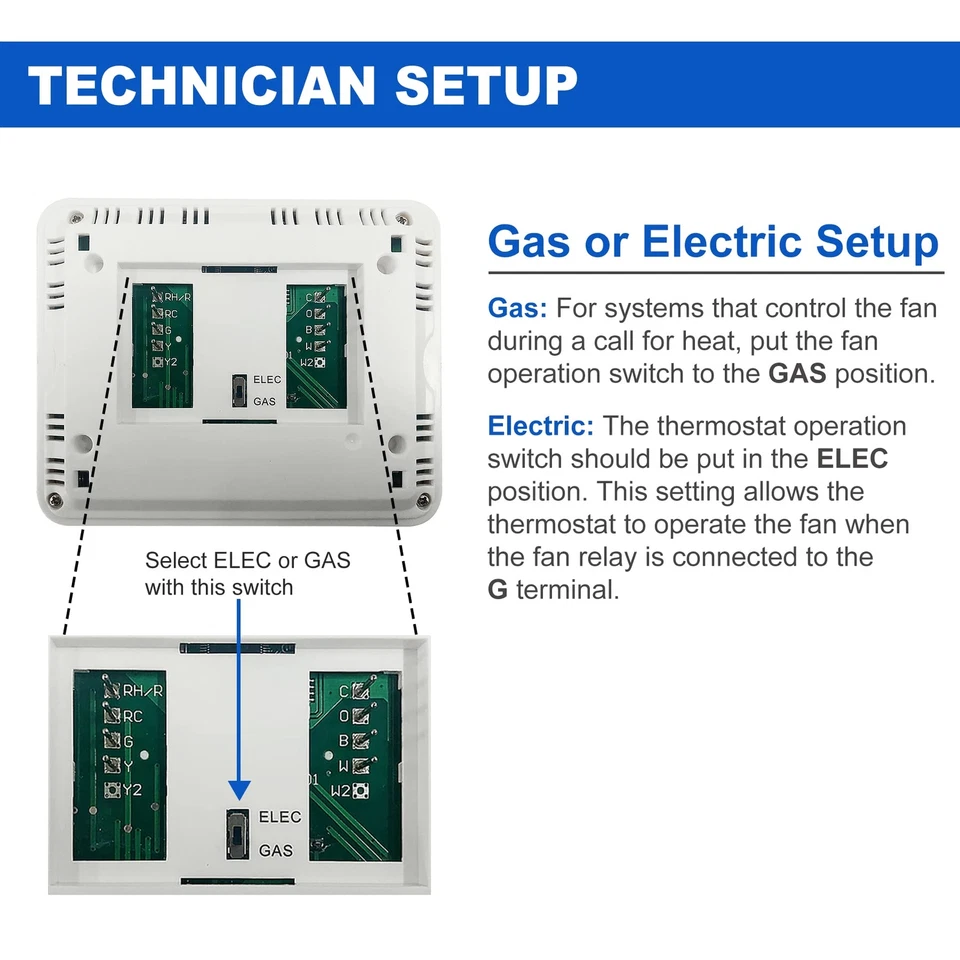 TECHNICIAN SETUP

RH/R
RC
G
Y
Y2

C
O
B
W
W2

ELEC
GAS

Select ELEC or GAS with this switch

RH/R
RC
G
Y
Y2

C
O
B
W
W2

ELEC
GAS

Gas or Electric Setup

Gas: For systems that control the fan during a call for heat, put the fan operation switch to the GAS position.

Electric: The thermostat operation switch should be put in the ELEC position. This setting allows the thermostat to operate the fan when the fan relay is connected to the G terminal.