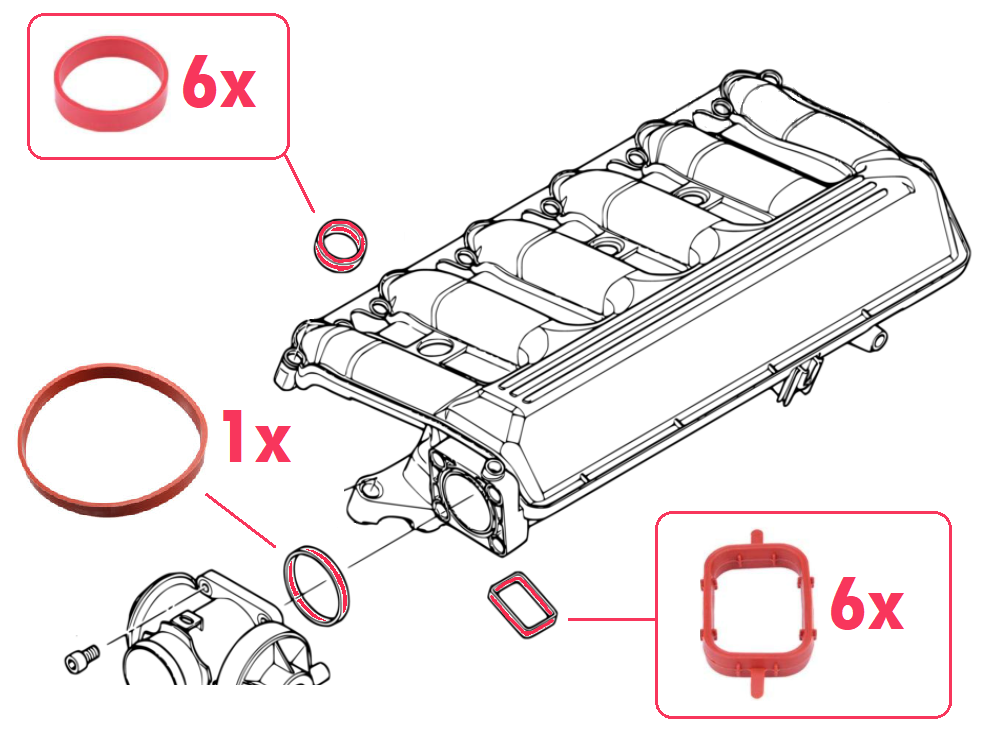 6x

1x

6x