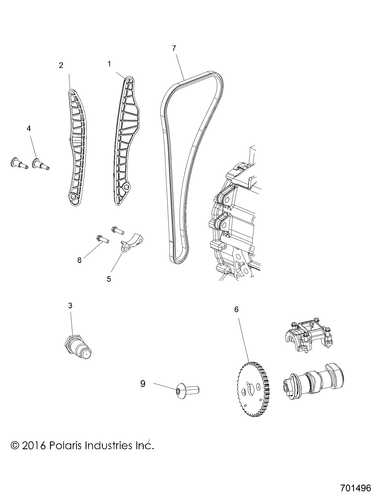 7
2
1
4
8
5
3
6
9
© 2016 Polaris Industries Inc.
701496