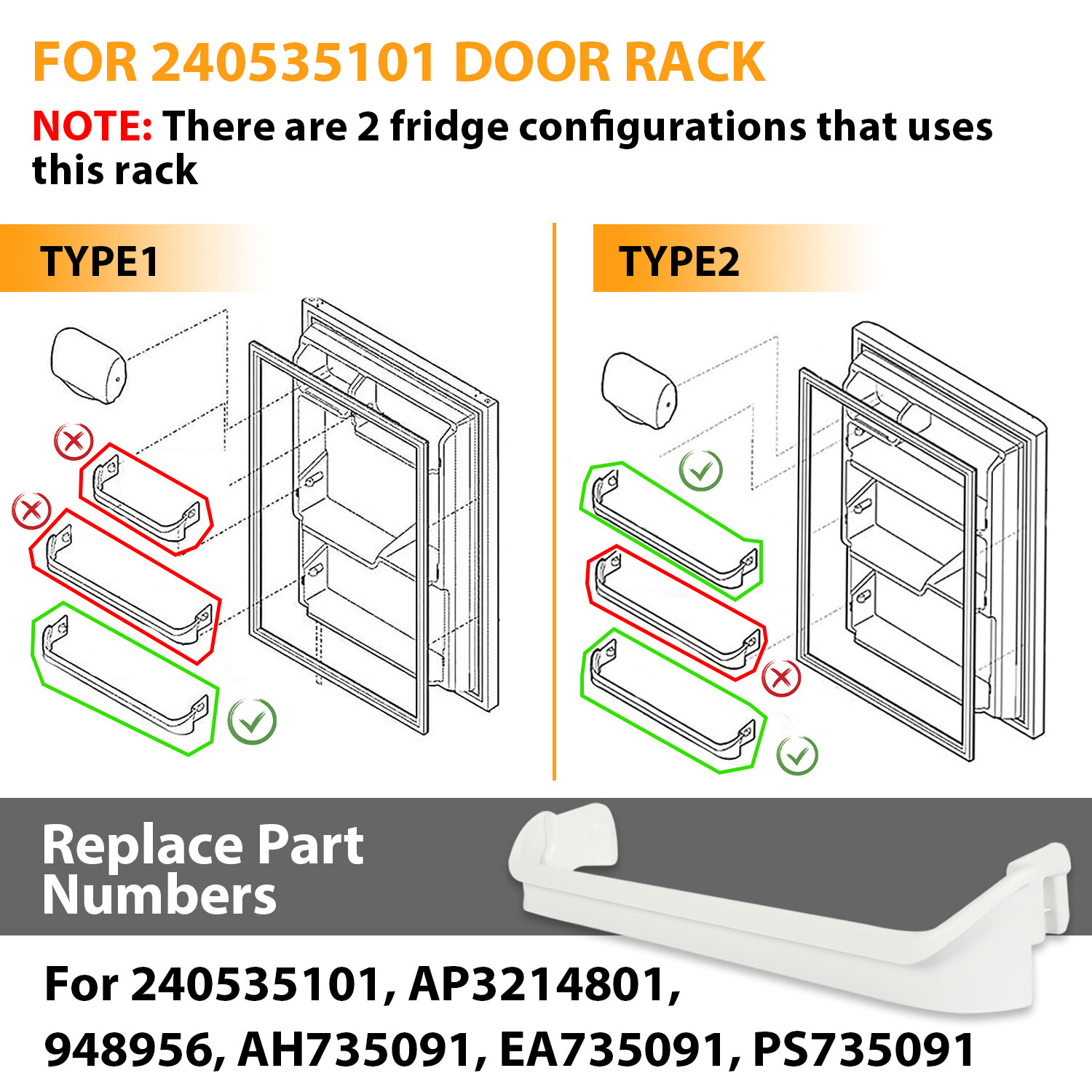 FOR 240535101 DOOR RACK

NOTE: There are 2 fridge configurations that uses this rack

TYPE1

TYPE2

Replace Part Numbers

For 240535101, AP3214801, 948956, AH735091, EA735091, PS735091