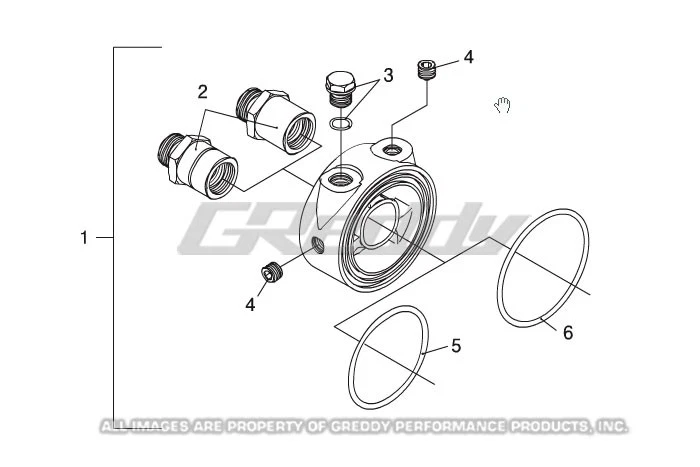 1
2
3
4
4
5
6
GReddy
ALL IMAGES ARE PROPERTY OF GREDDY PERFORMANCE PRODUCTS, INC.