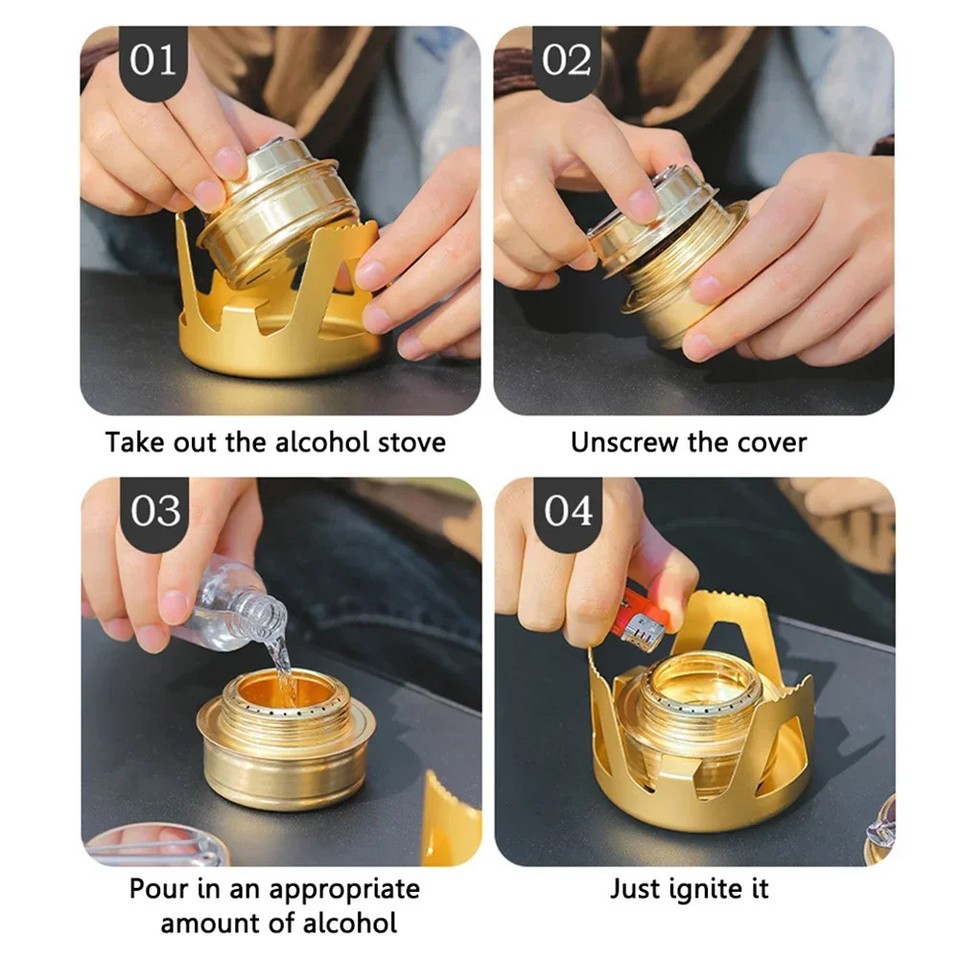 01

Take out the alcohol stove

02

Unscrew the cover

03

Pour in an appropriate amount of alcohol

04

Just ignite it