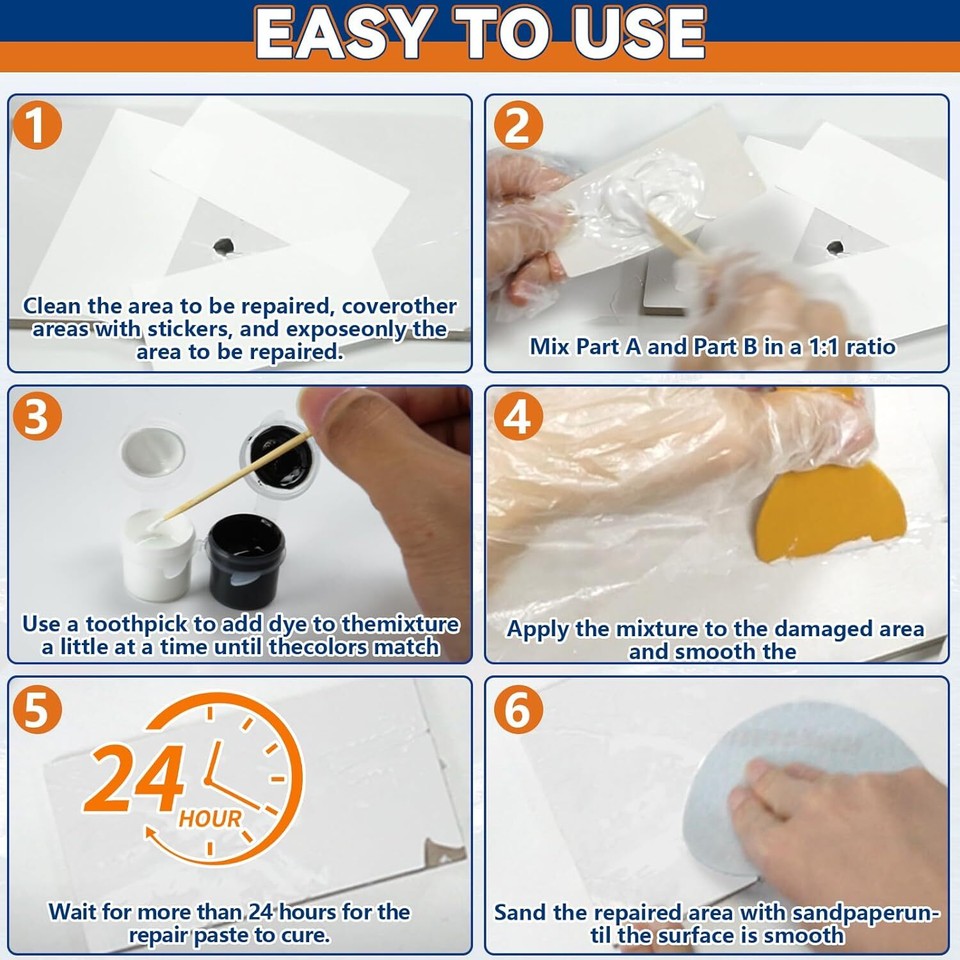 EASY TO USE

1

Clean the area to be repaired, coverother areas with stickers, and exposeonly the area to be repaired.

2

Mix Part A and Part B in a 1:1 ratio

3

Use a toothpick to add dye to themixture a little at a time until thecolors match

4

Apply the mixture to the damaged area and smooth the

5

24 HOUR

Wait for more than 24 hours for the repair paste to cure.

6

Sand the repaired area with sandpaperuntil the surface is smooth