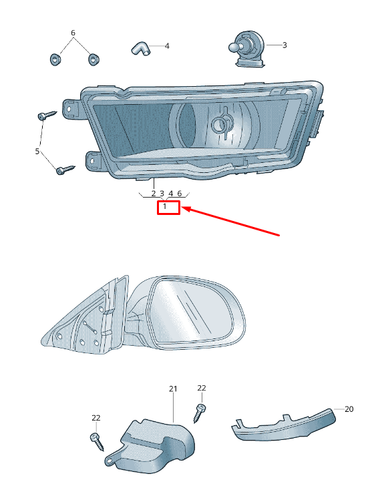 6
4
3
5
2 3 4 6
1
21
22
22
20