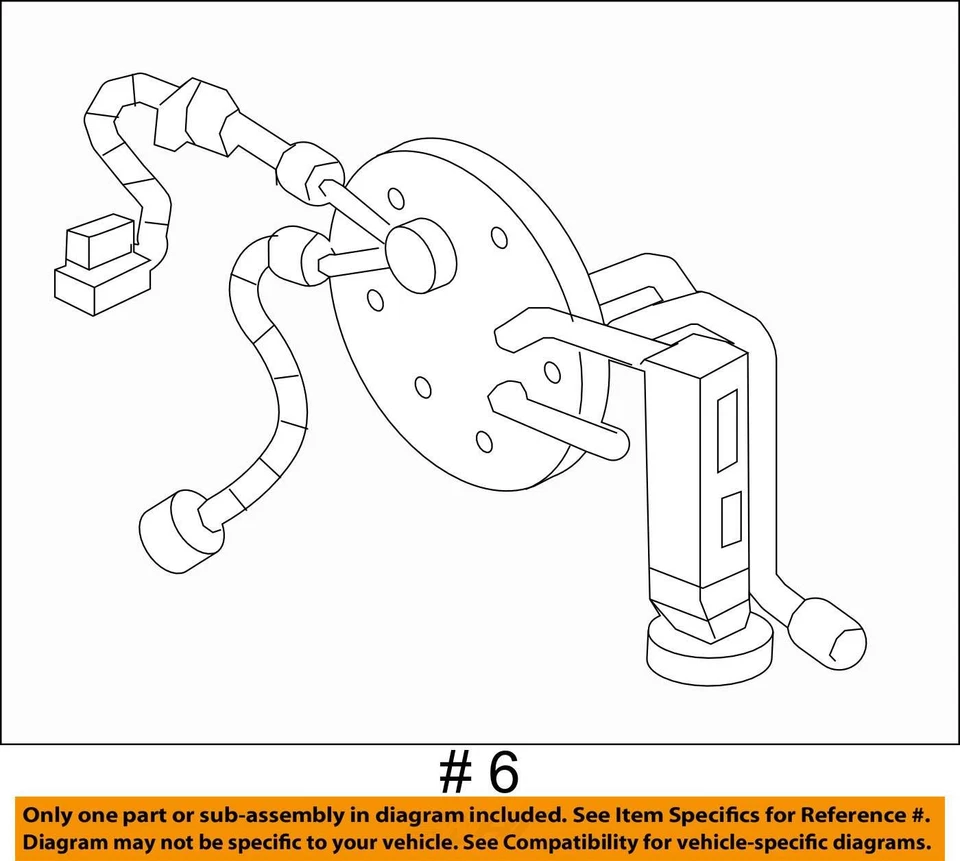 # 6

Only one part or sub-assembly in diagram included. See Item Specifics for Reference #.
Diagram may not be specific to your vehicle. See Compatibility for vehicle-specific diagrams.