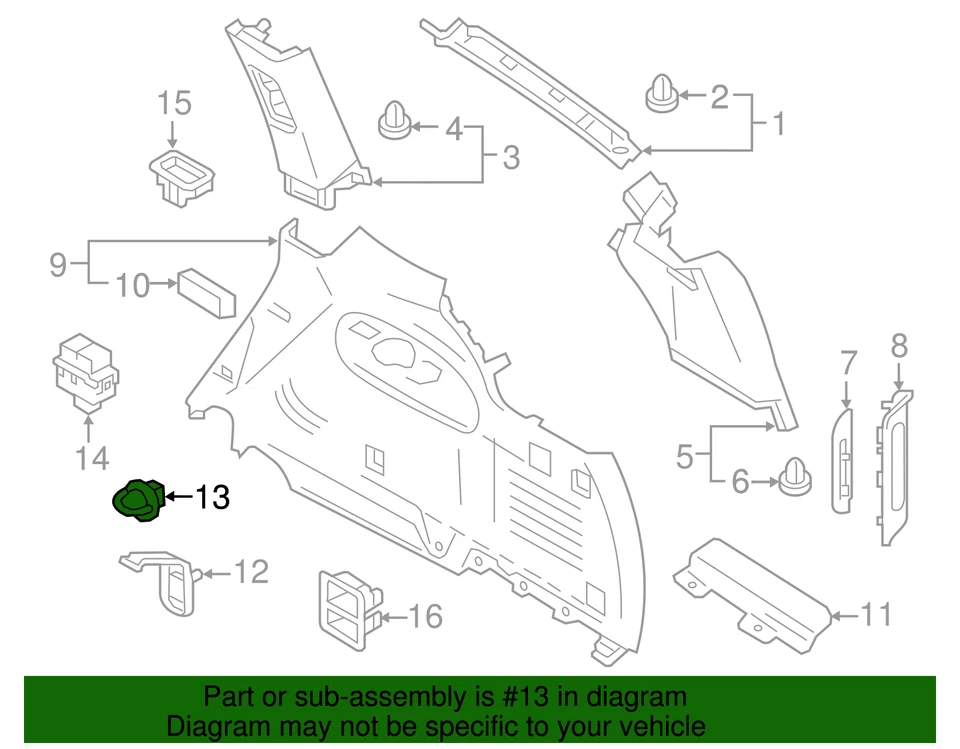 15
4
3
2
1
9
10
14
13
12
16
5
6
7
8
11

Part or sub-assembly is #13 in diagram
Diagram may not be specific to your vehicle