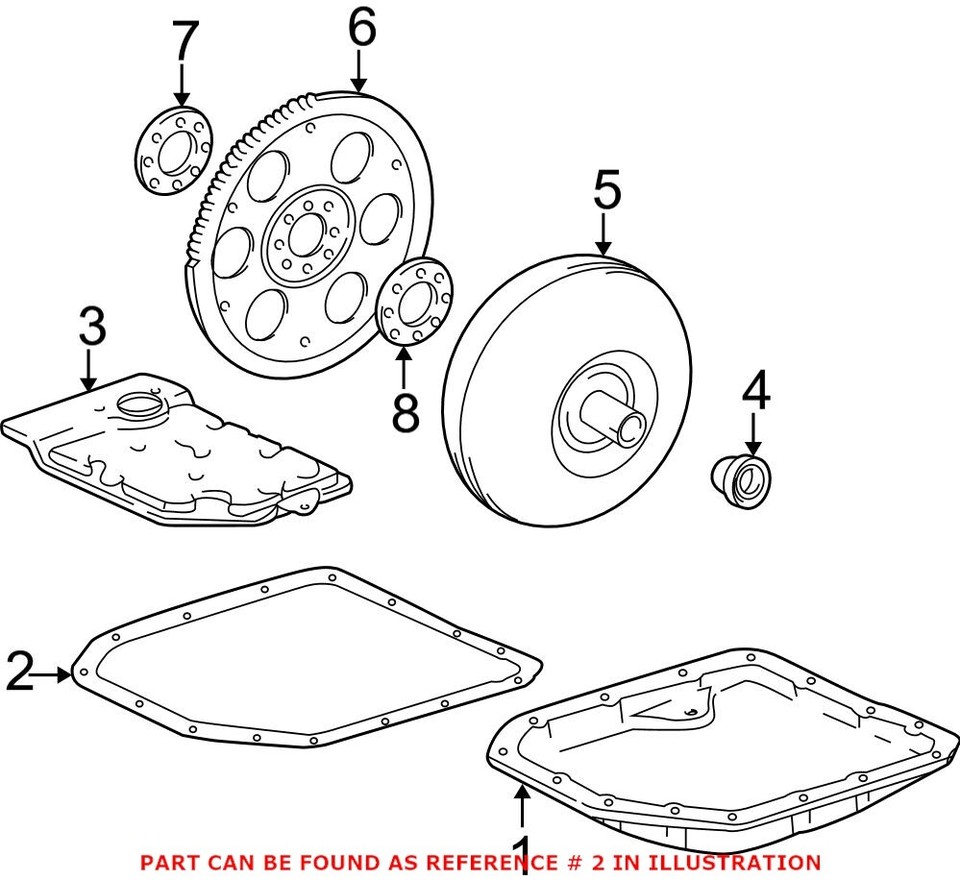 7
6
5
3
8
4
2
1
PART CAN BE FOUND AS REFERENCE # 2 IN ILLUSTRATION