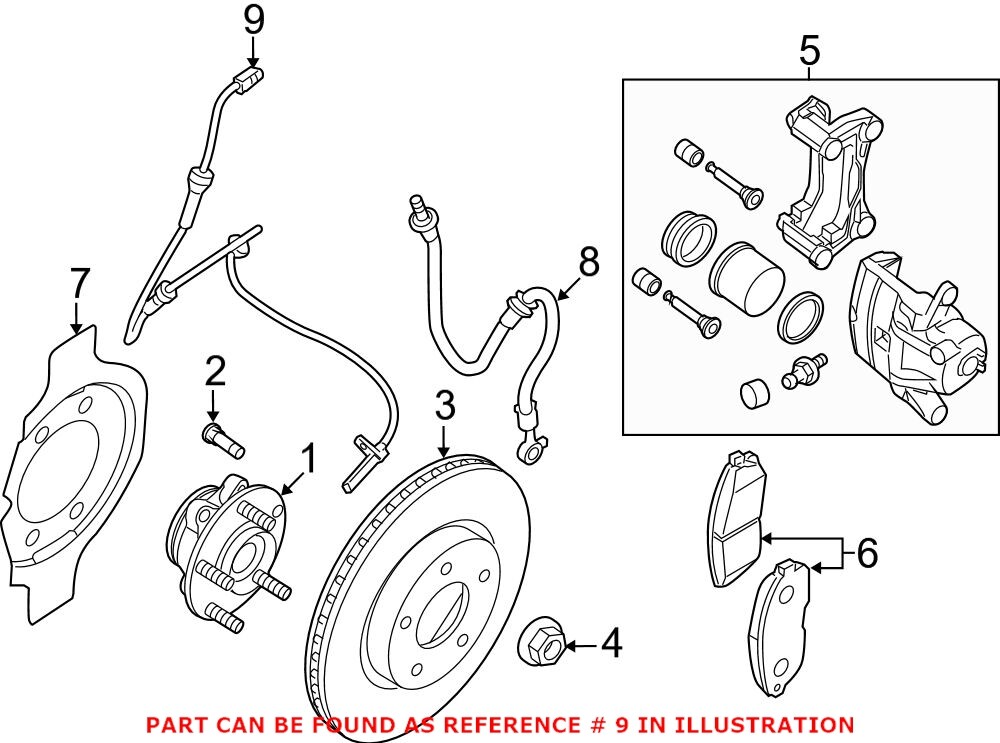 9
5
7
8
2
3
1
6
4
PART CAN BE FOUND AS REFERENCE # 9 IN ILLUSTRATION